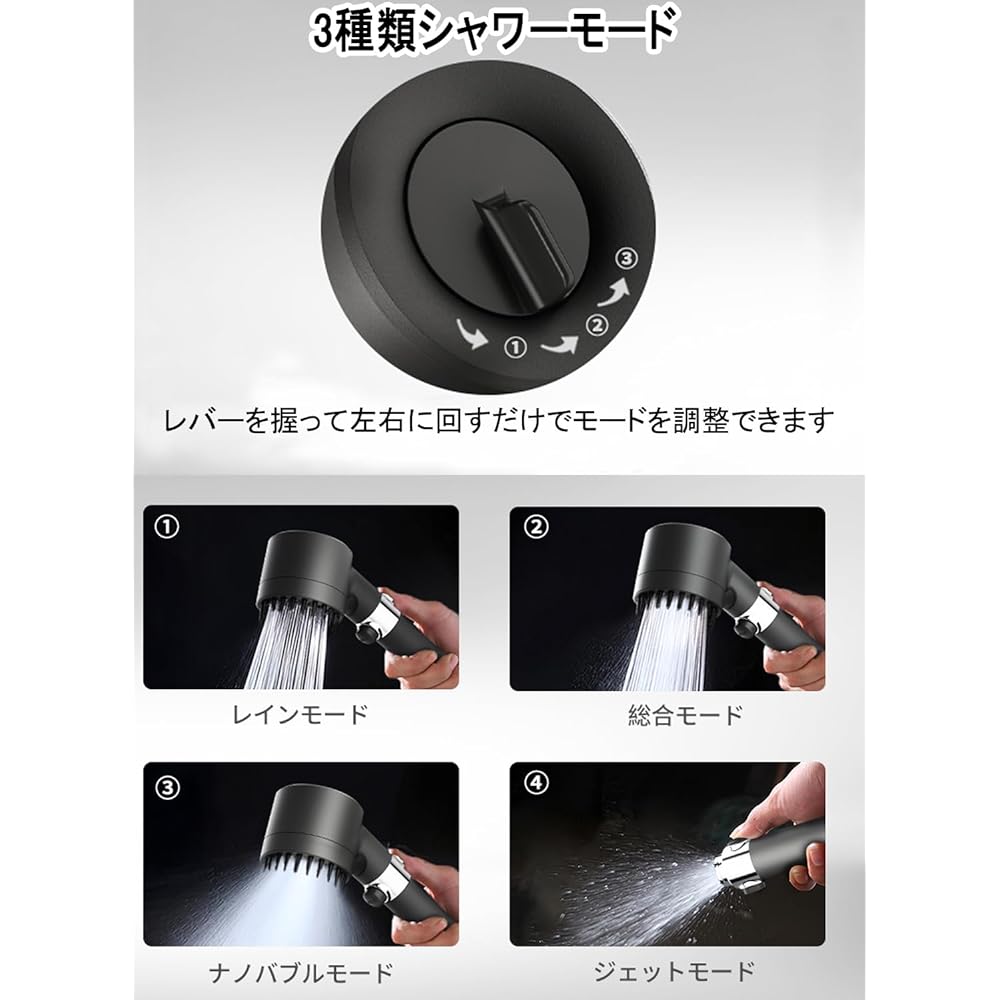 3種類シャワーモード

③

②

①

レバーを握って左右に回すだけでモードを調整できます

①

レインモード

②

総合モード

③

ナノバブルモード

④

ジェットモード