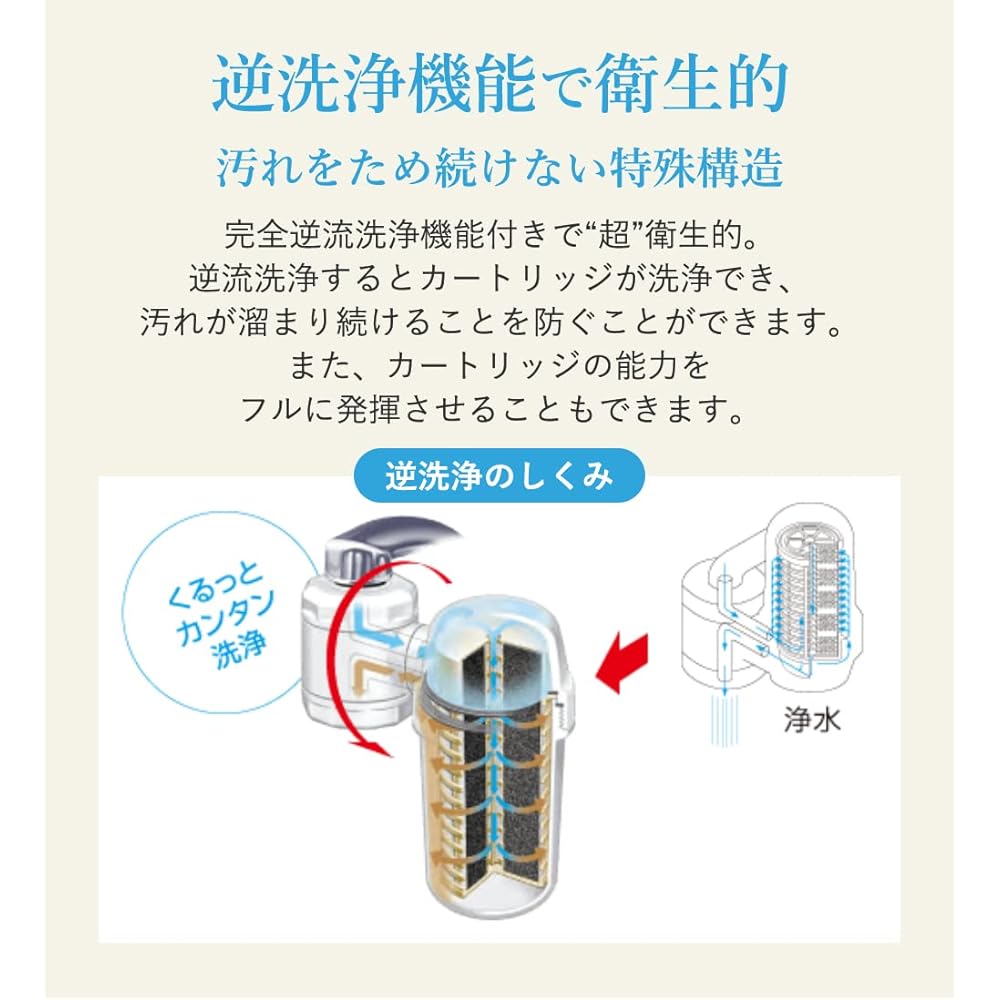 逆洗浄機能で衛生的

汚れをため続けない特殊構造

完全逆流洗浄機能付きで“超”衛生的。
逆流洗浄するとカートリッジが洗浄でき、
汚れが溜まり続けることを防ぐことができます。
また、カートリッジの能力を
フルに発揮させることもできます。

逆洗浄のしくみ

くるっと
カンタン
洗浄

浄水