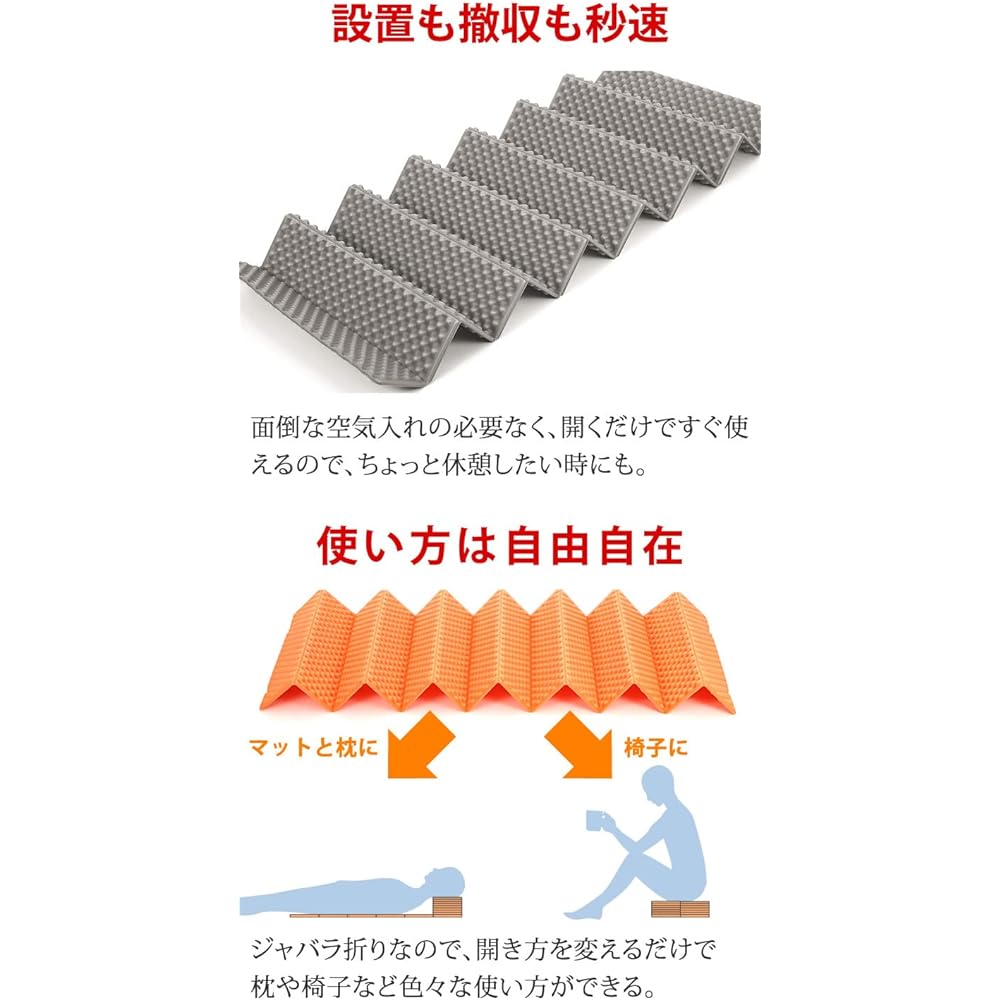 設置も撤収も秒速

面倒な空気入れの必要なく、開くだけですぐ使えるので、ちょっと休憩したい時にも。

使い方は自由自在

マットと枕に

椅子に

ジャバラ折りなので、開き方を変えるだけで枕や椅子など色々な使い方ができる。