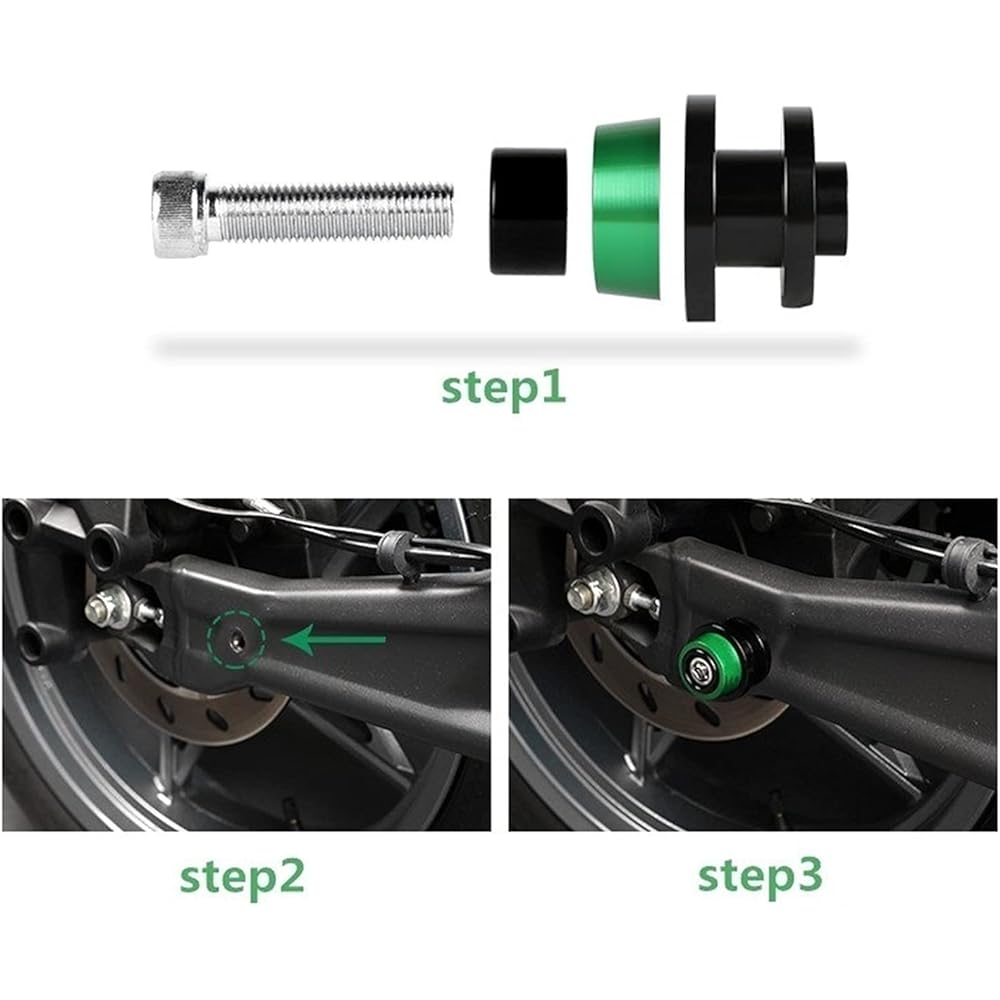 step1

step2

step3