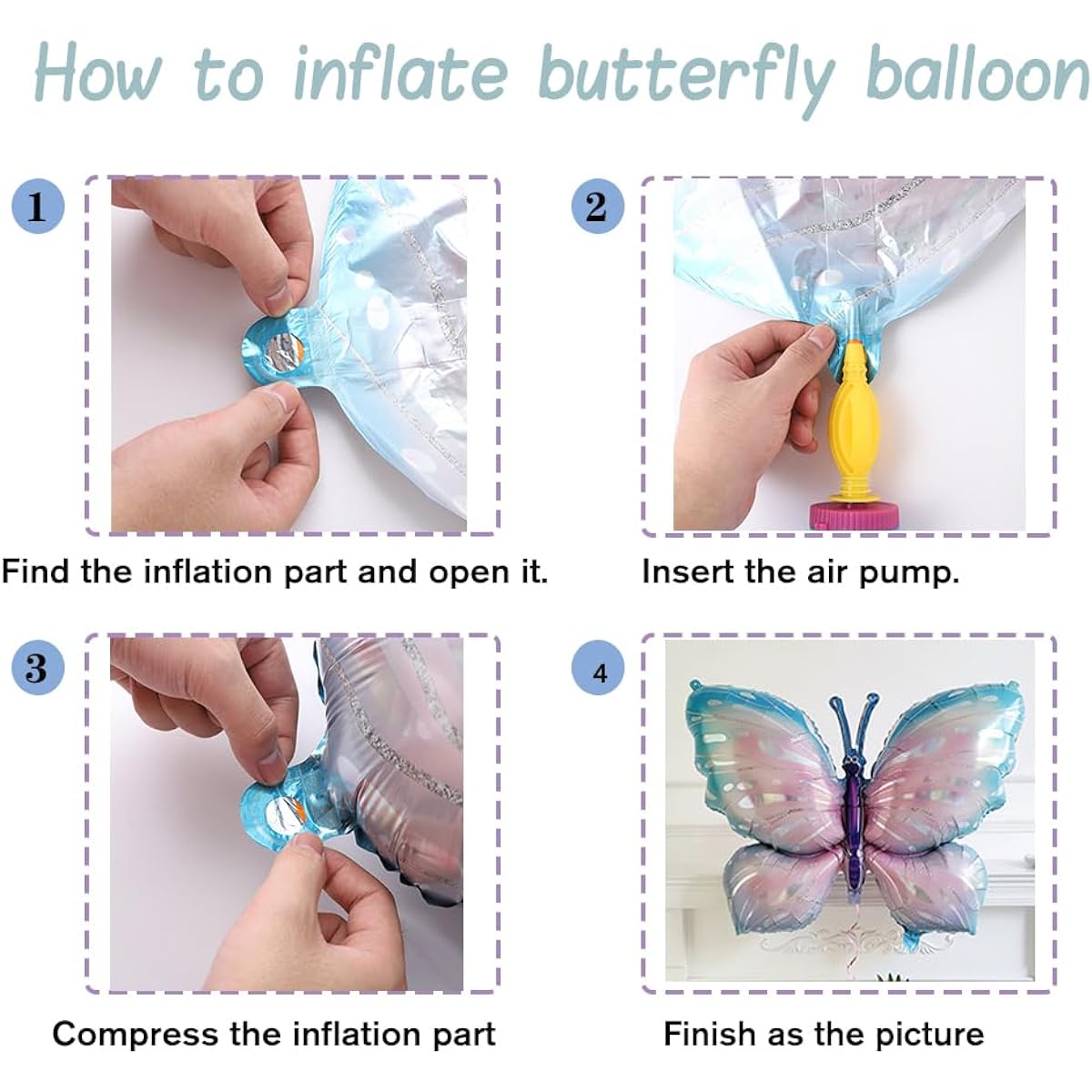 How to inflate butterfly balloon

1

Find the inflation part and open it.

2

Insert the air pump.

3

Compress the inflation part

4

Finish as the picture