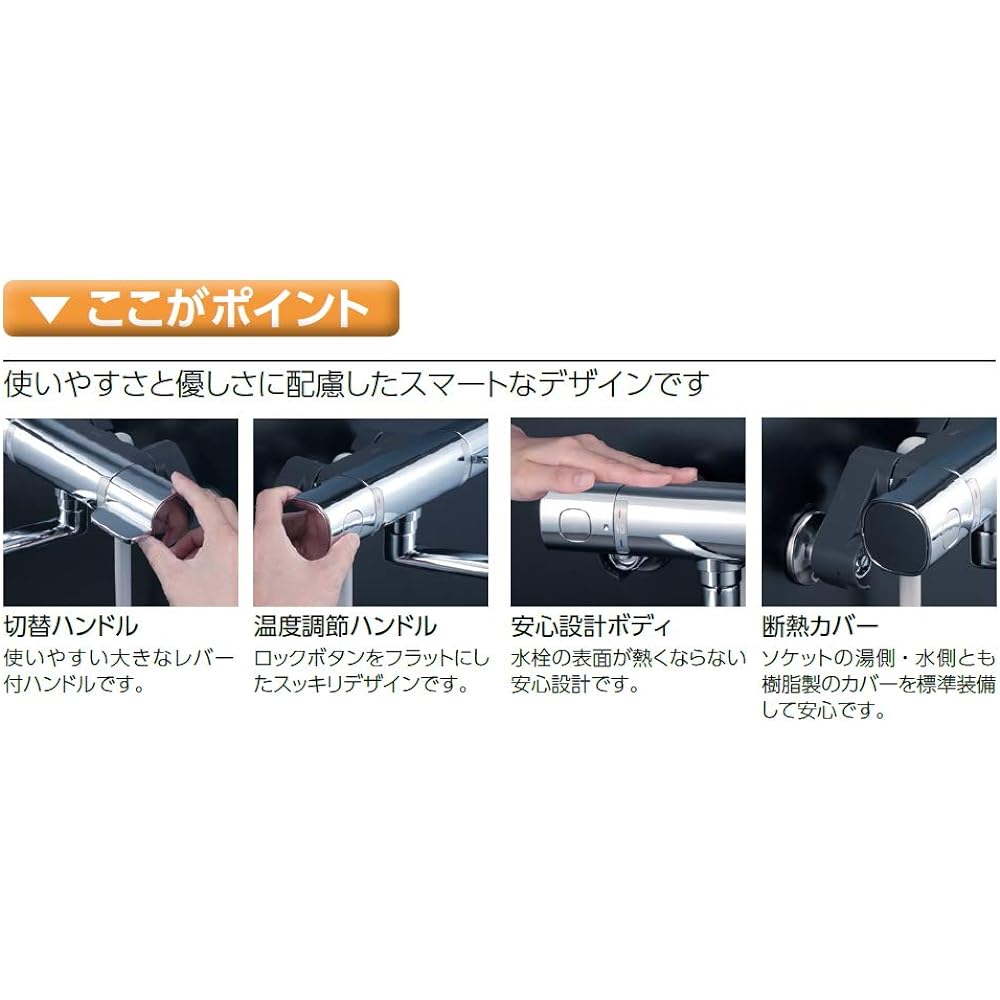 ▼ ここがポイント

使いやすさと優しさに配慮したスマートなデザインです

切替ハンドル
使いやすい大きなレバー付ハンドルです。

温度調節ハンドル
ロックボタンをフラットにしたスッキリデザインです。

安心設計ボディ
水栓の表面が熱くならない安心設計です。

断熱カバー
ソケットの湯側・水側とも樹脂製のカバーを標準装備して安心です。