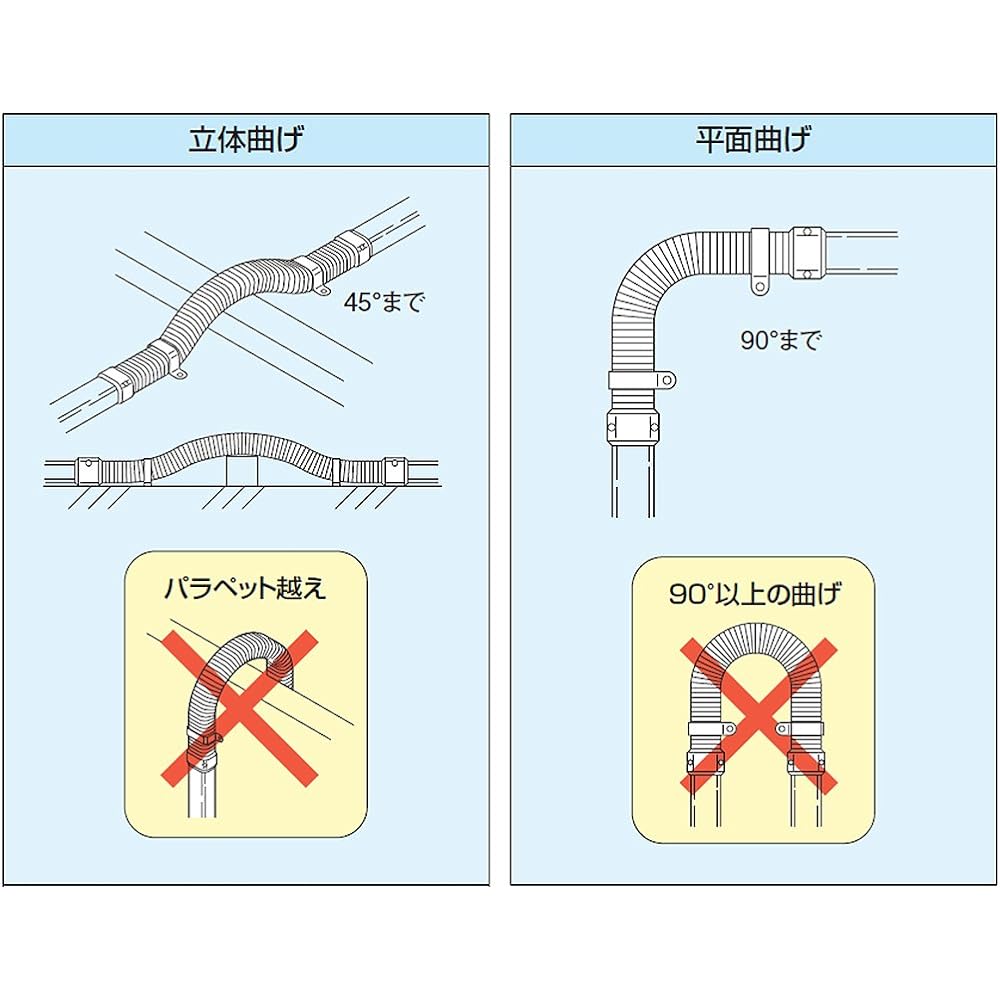 立体曲げ

45°まで

パラペット越え

平面曲げ

90°まで

90°以上の曲げ