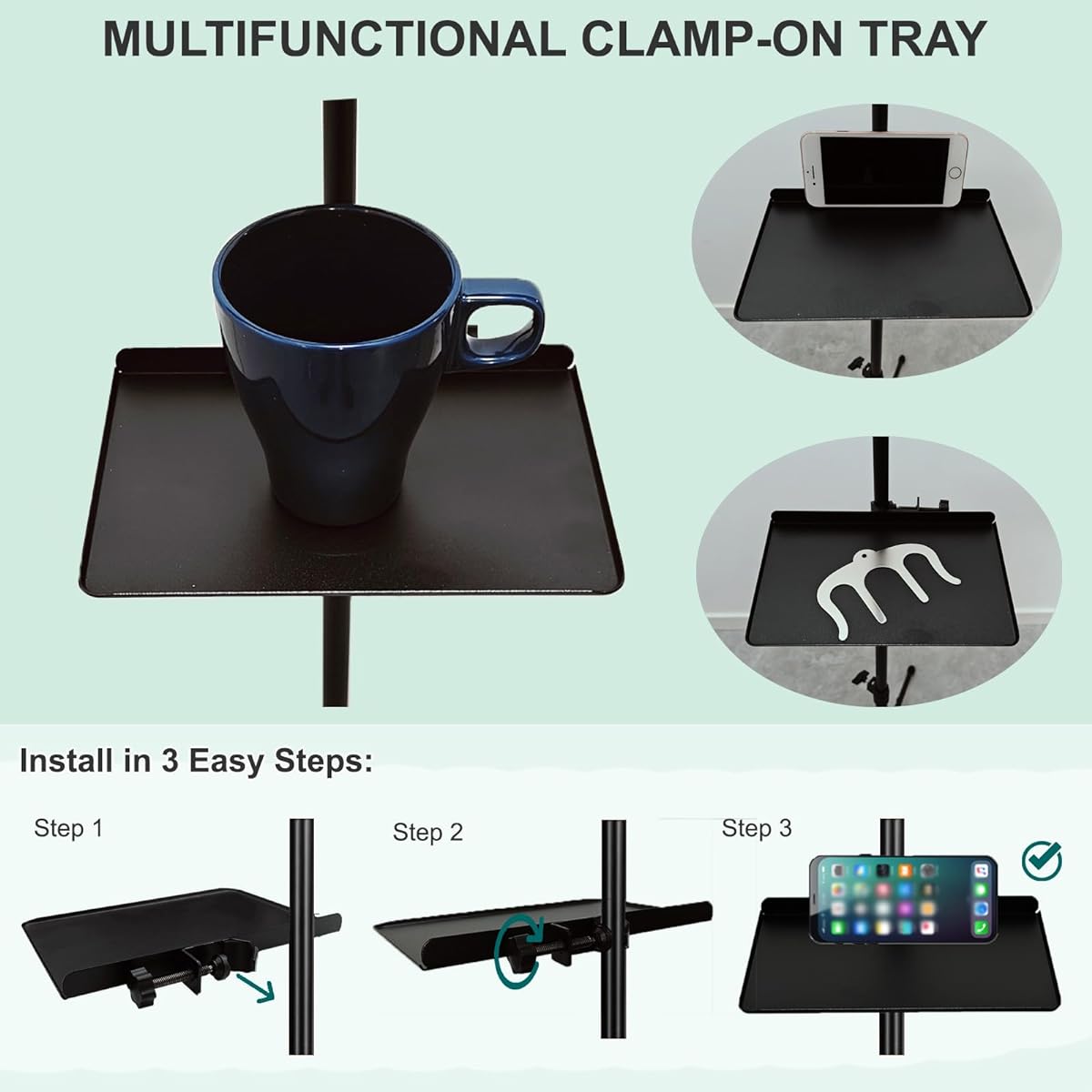 MULTIFUNCTIONAL CLAMP-ON TRAY

Install in 3 Easy Steps:

Step 1

Step 2

Step 3