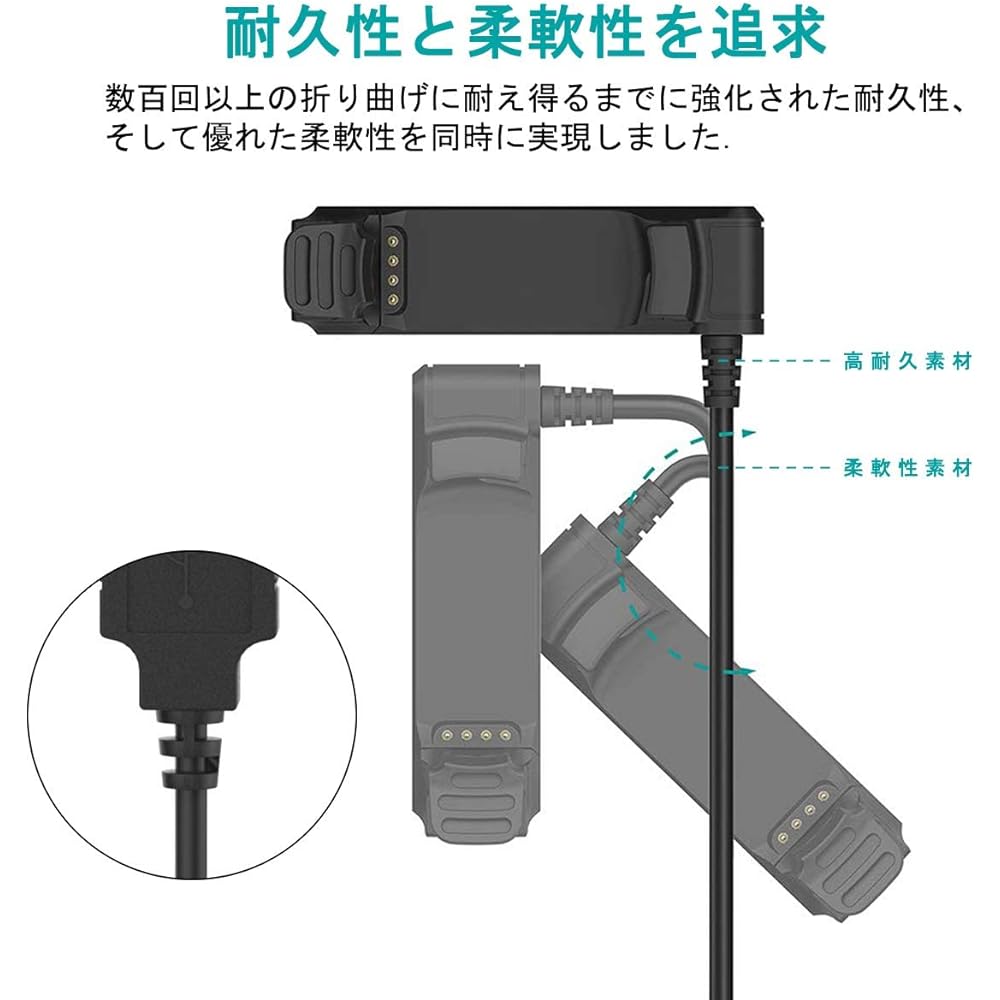 耐久性と柔軟性を追求

数百回以上の折り曲げに耐え得るまでに強化された耐久性、そして優れた柔軟性を同時に実現しました.

高耐久素材

柔軟性素材