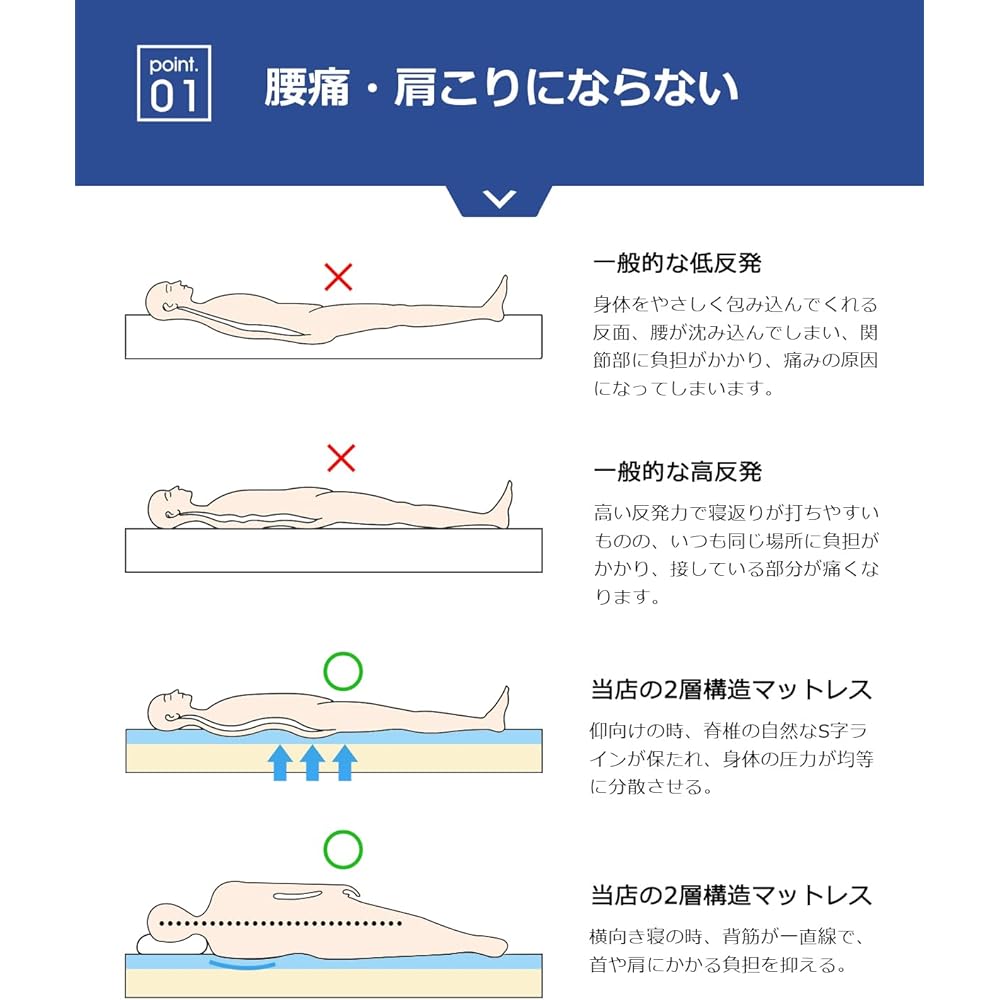 point.
01

腰痛・肩こりにならない

一般的な低反発

身体をやさしく包み込んでくれる反面、腰が沈み込んでしまい、関節部に負担がかかり、痛みの原因になってしまいます。

一般的な高反発

高い反発力で寝返りが打ちやすいものの、いつも同じ場所に負担がかかり、接している部分が痛くなります。

当店の2層構造マットレス

仰向けの時、脊椎の自然なS字ラインが保たれ、身体の圧力が均等に分散させる。

当店の2層構造マットレス

横向き寝の時、背筋が一直線で、首や肩にかかる負担を抑える。