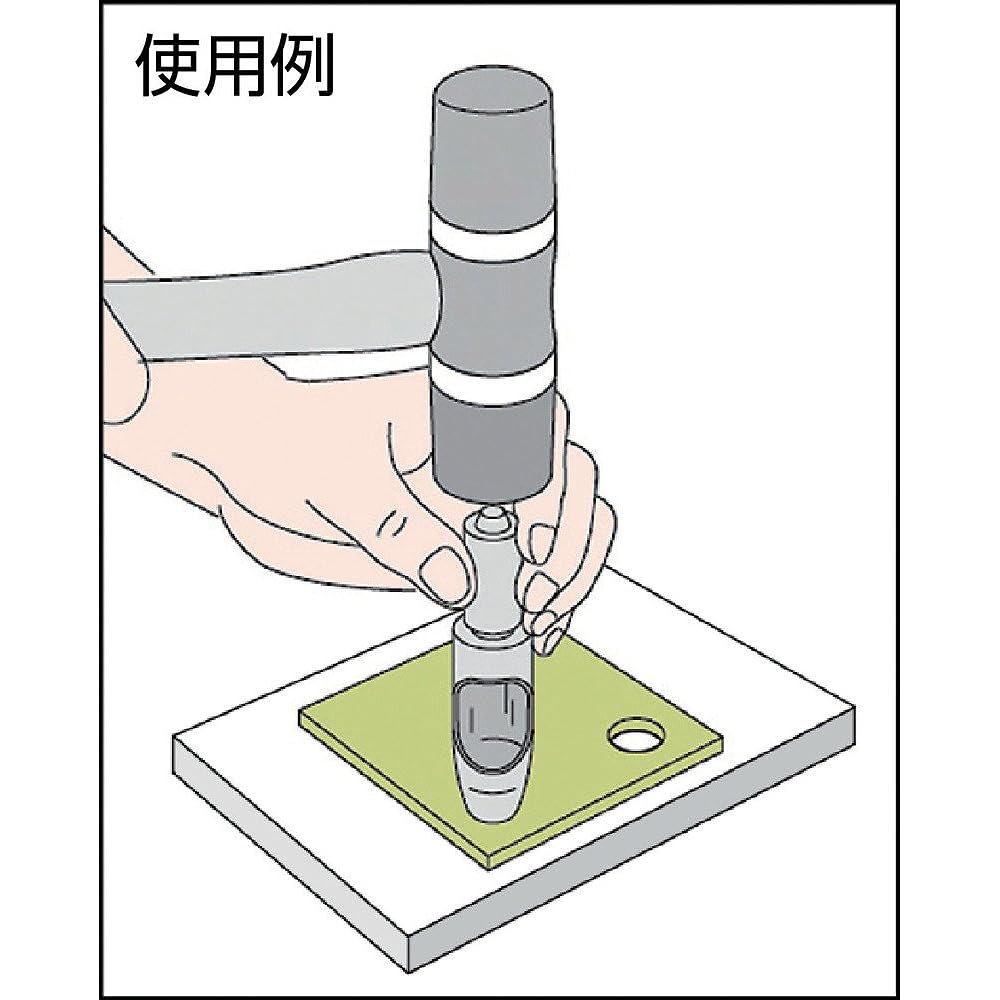 使用例