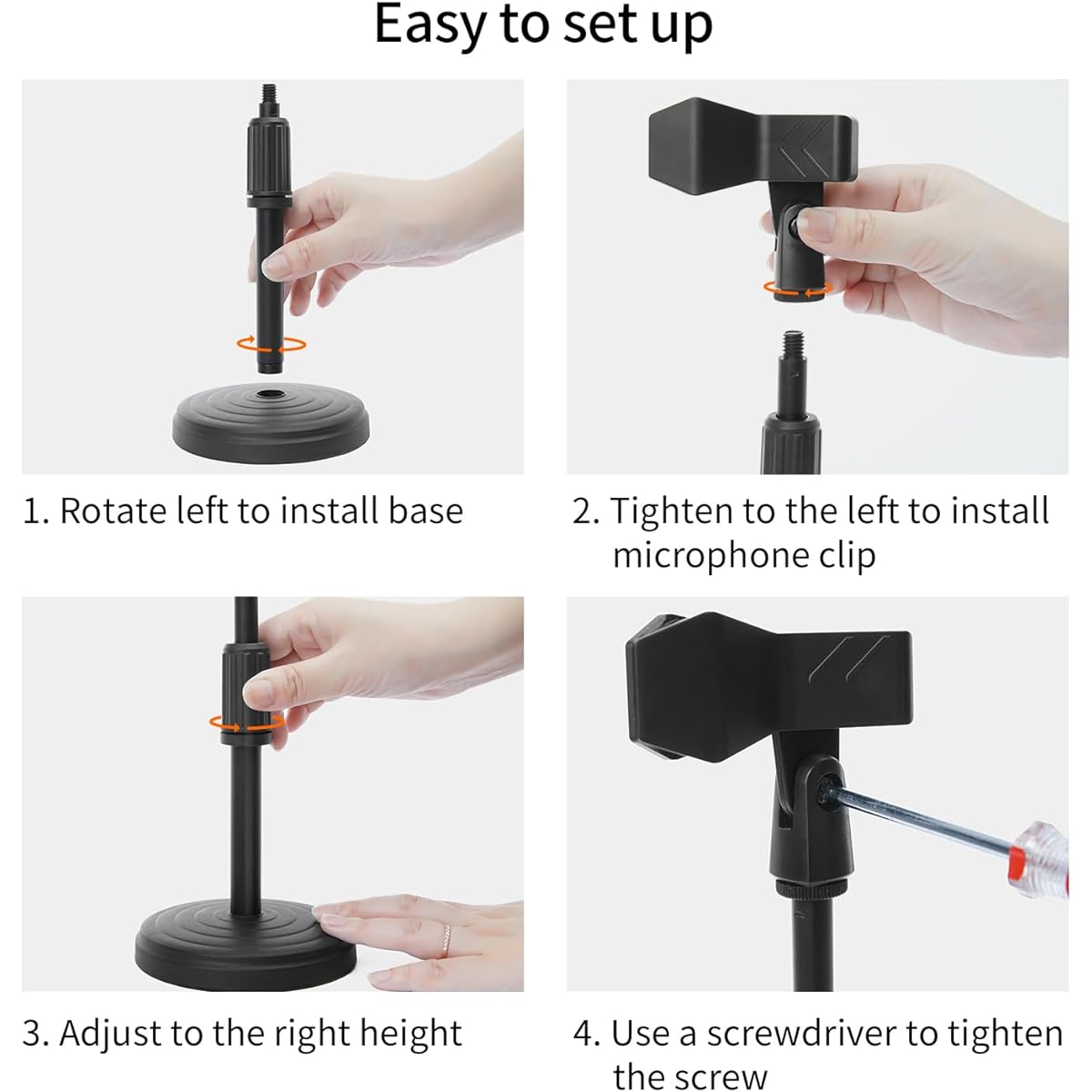 Easy to set up

1. Rotate left to install base

2. Tighten to the left to install microphone clip

3. Adjust to the right height

4. Use a screwdriver to tighten the screw