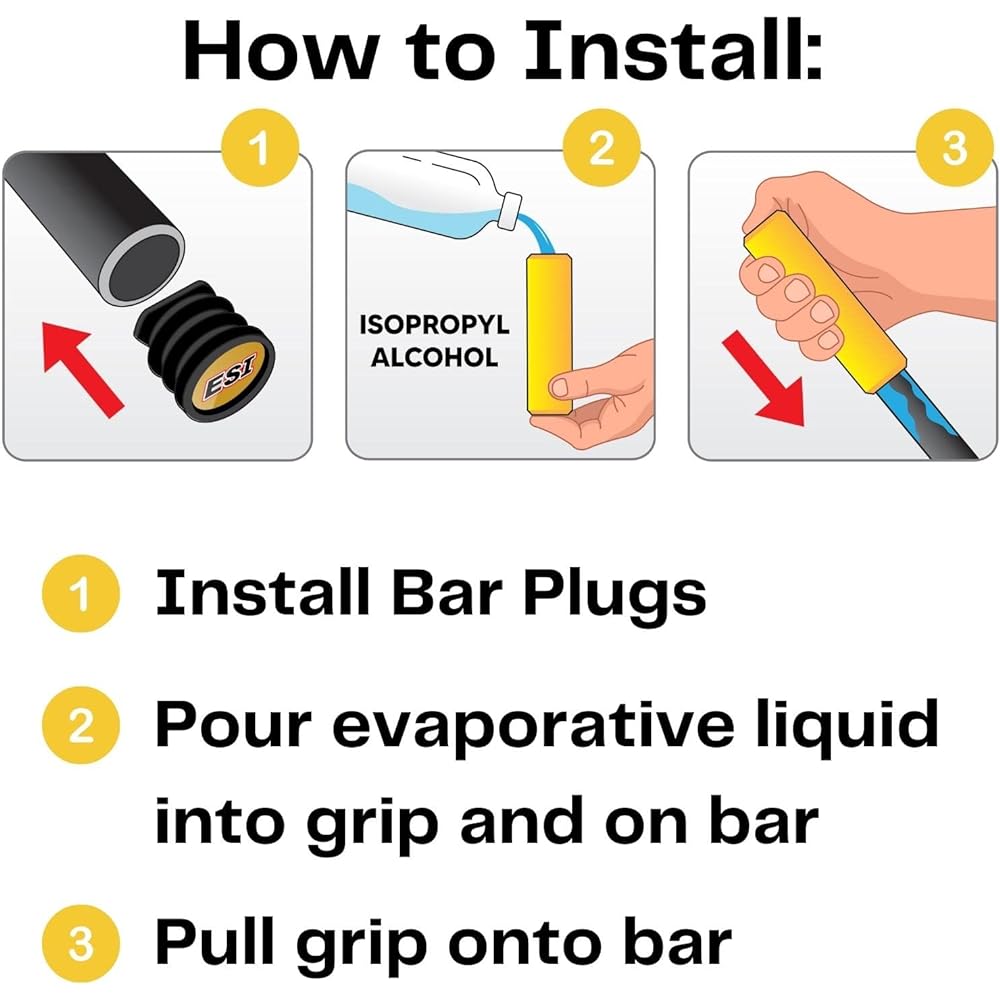 How to Install:

1

ESI

2

ISOPROPYL ALCOHOL

3

1 Install Bar Plugs

2 Pour evaporative liquid into grip and on bar

3 Pull grip onto bar