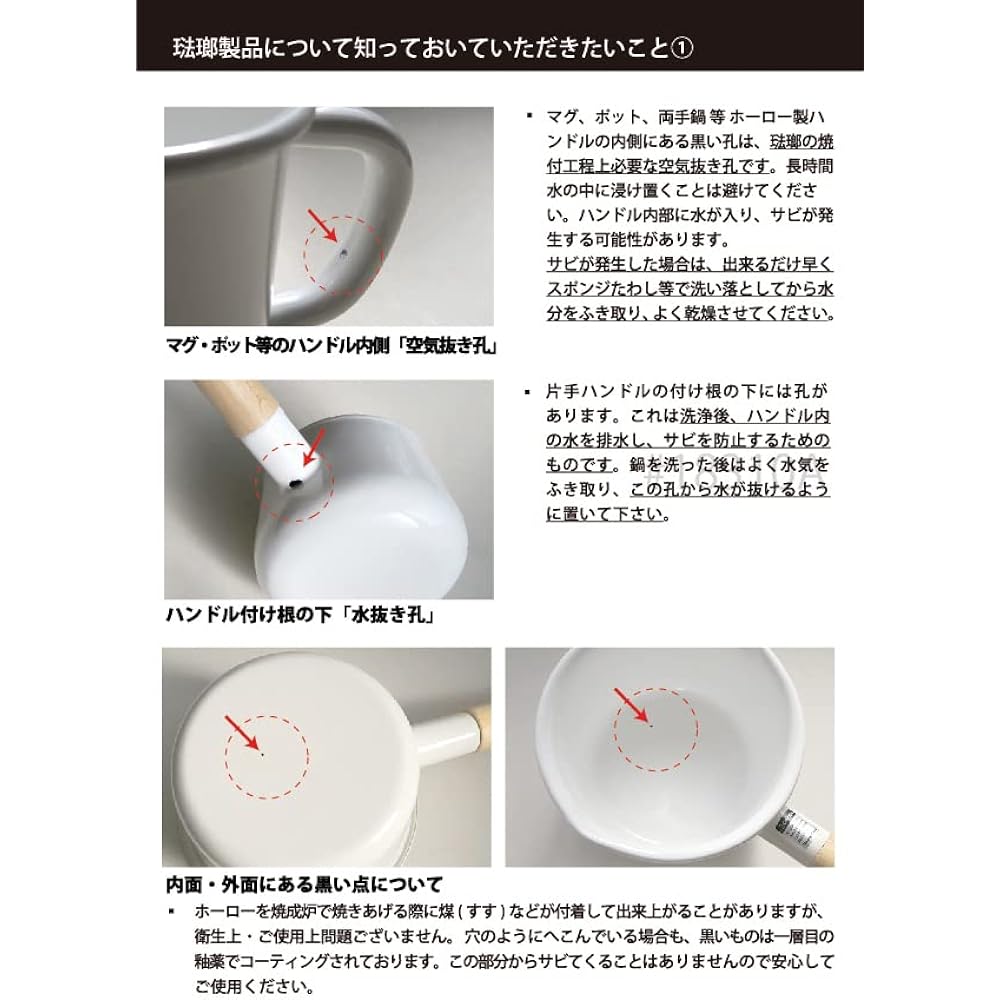 琺瑯製品について知っておいていただきたいこと①

▪ マグ、ポット、両手鍋 等 ホーロー製ハンドルの内側にある黒い孔は、琺瑯の焼付工程上必要な空気抜き孔です。長時間水の中に浸け置くことは避けてください。ハンドル内部に水が入り、サビが発生する可能性があります。
サビが発生した場合は、出来るだけ早くスポンジたわし等で洗い落としてから水分をふき取り、よく乾燥させてください。

マグ・ポット等のハンドル内側「空気抜き孔」

▪ 片手ハンドルの付け根の下には孔があります。これは洗浄後、ハンドル内の水を排水し、サビを防止するためのものです。鍋を洗った後はよく水気をふき取り、この孔から水が抜けるように置いて下さい。

ハンドル付け根の下「水抜き孔」

内面・外面にある黒い点について
▪ ホーローを焼成炉で焼きあげる際に煤（すす）などが付着して出来上がることがありますが、衛生上・ご使用上問題ございません。穴のようにへこんでいる場合も、黒いものは一層目の釉薬でコーティングされております。この部分からサビてくることはありませんので安心してご使用ください。