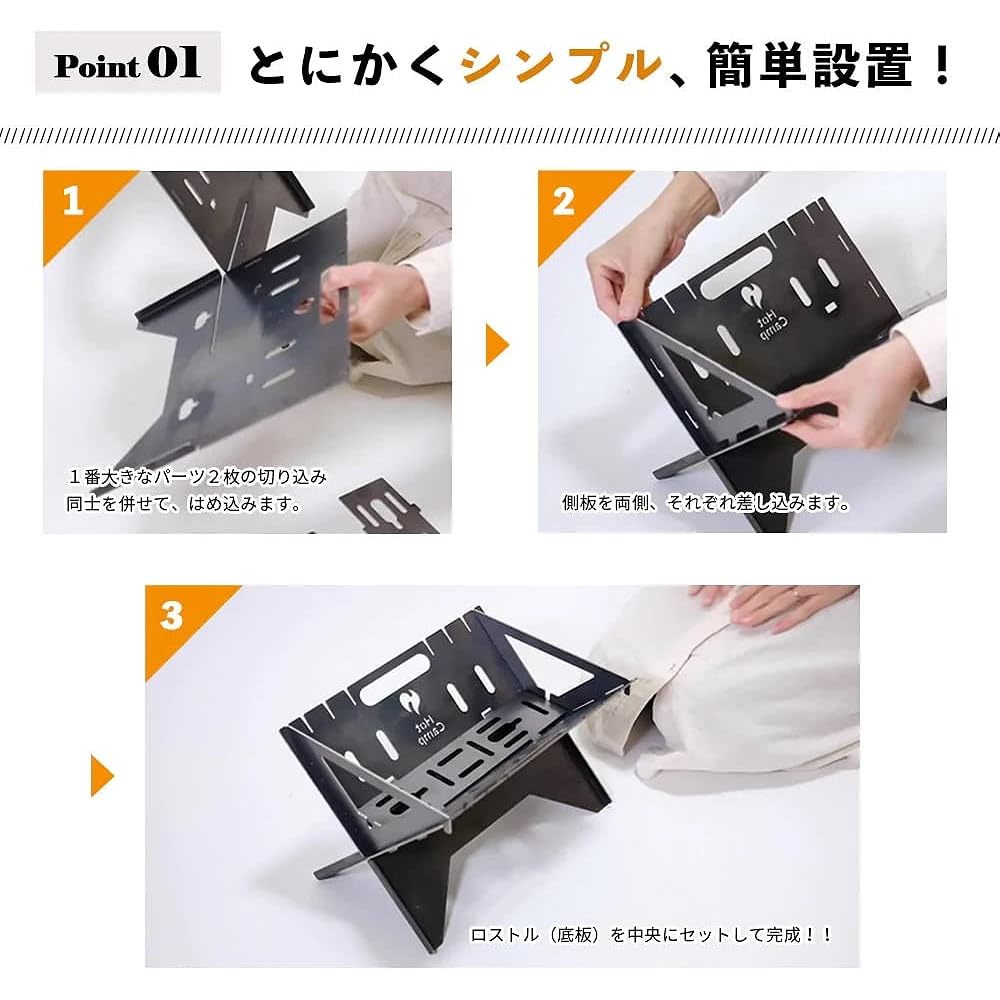 Point 01 とにかくシンプル、簡単設置！

1

１番大きなパーツ２枚の切り込み同士を併せて、はめ込みます。

2

Hot Camp

側板を両側、それぞれ差し込みます。

3

Hot Camp

ロストル（底板）を中央にセットして完成！！