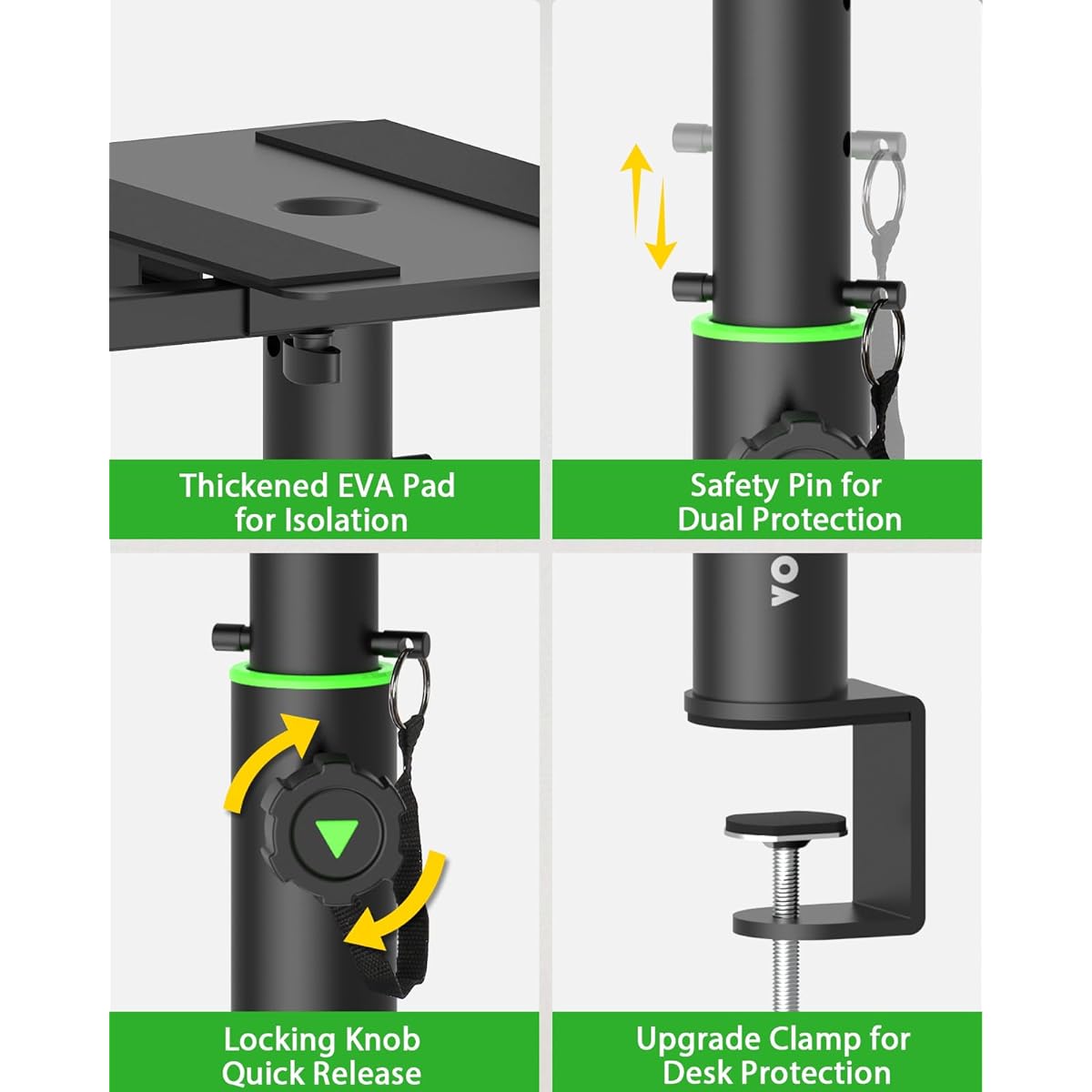 Thickened EVA Pad for Isolation

Safety Pin for Dual Protection

VO

Locking Knob Quick Release

Upgrade Clamp for Desk Protection