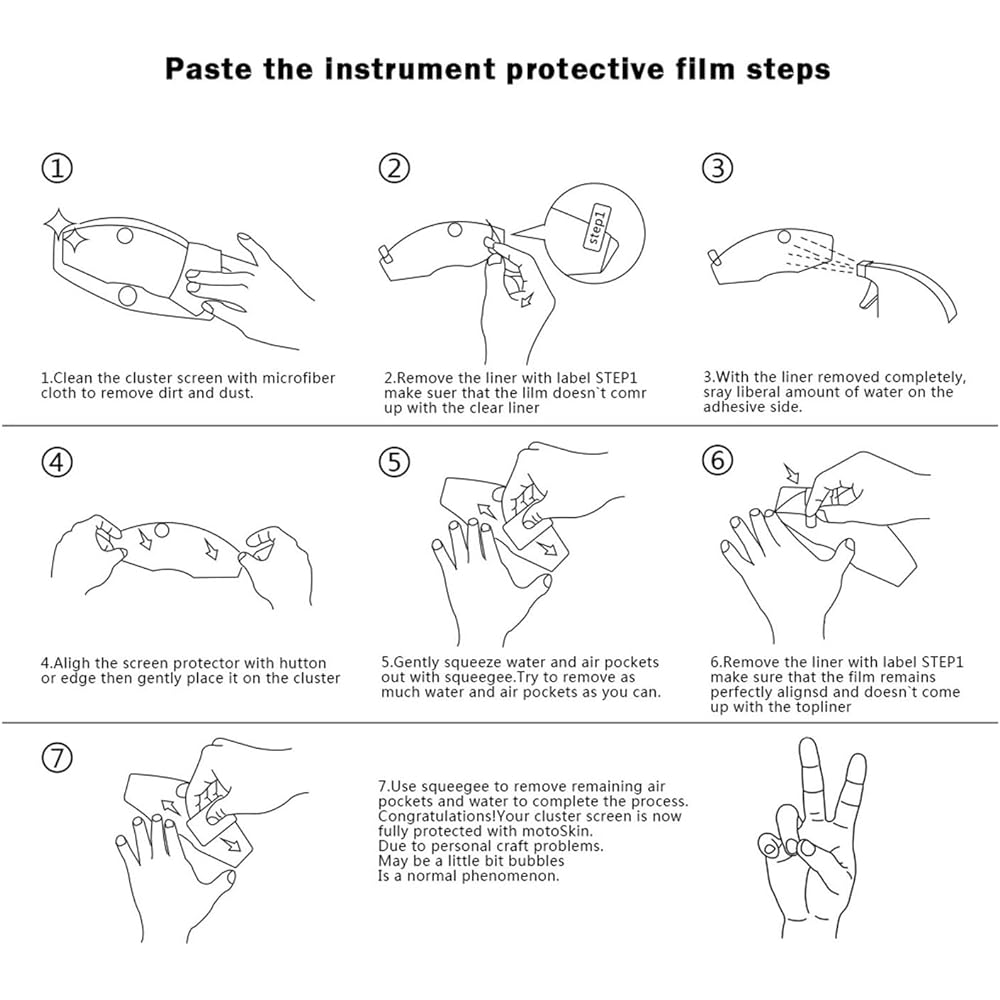 Paste the instrument protective film steps

①

1.Clean the cluster screen with microfiber cloth to remove dirt and dust.

②

step1

2.Remove the liner with label STEP1 make suer that the lilm doesn`t comr up with the clear liner

③

3.With the liner removed completely, sray liberal amount of water on the adhesive side.

④

4.Aligh the screen protector with hutton or edge then gently place it on the cluster

⑤

5.Gently squeeze water and air pockets out with squeegee.Try to remove as much water and air pockets as you can.

⑥

6.Remove the liner with label STEP1 make sure that the film remains perfectly alignsd and doesn`t come up with the topliner

⑦

7.Use squeegee to remove remaining air pockets and water to complete the process. Congratulations!Your cluster screen is now fully protected with motoSkin.
Due to personal craft problems.
May be a little bit bubbles
Is a normal phenomenon.