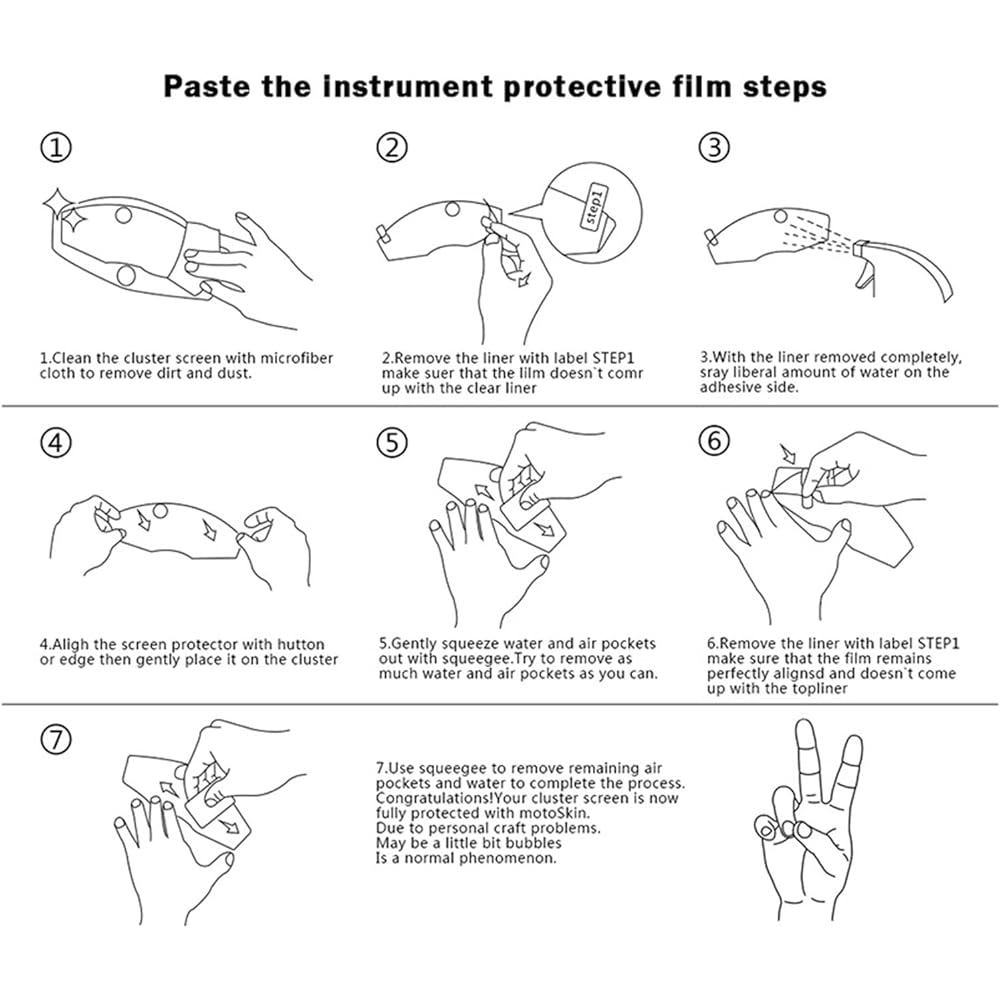 Paste the instrument protective film steps

①

1.Clean the cluster screen with microfiber cloth to remove dirt and dust.

②

Step1

2.Remove the liner with label STEP1 make suer that the lilm doesn`t comr up with the clear liner

③

3.With the liner removed completely, sray liberal amount of water on the adhesive side.

④

4.Aligh the screen protector with hutton or edge then gently place it on the cluster

⑤

5.Gently squeeze water and air pockets out with squeegee.Try to remove as much water and air pockets as you can.

⑥

6.Remove the liner with label STEP1 make sure that the film remains perfectly alignsd and doesn`t come up with the topliner

⑦

7.Use squeegee to remove remaining air pockets and water to complete the process. Congratulations!Your cluster screen is now fully protected with motoSkin.
Due to personal craft problems.
May be a little bit bubbles
Is a normal phenomenon.