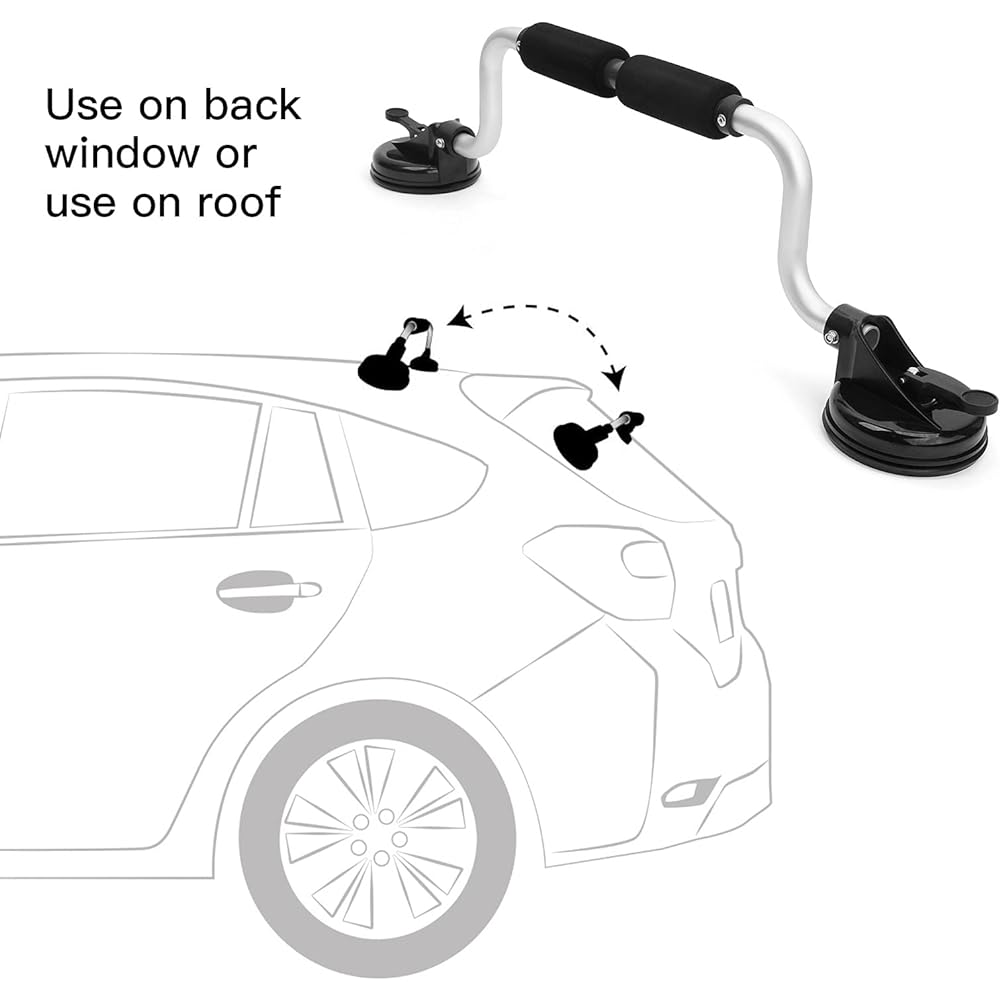 Use on back window or use on roof