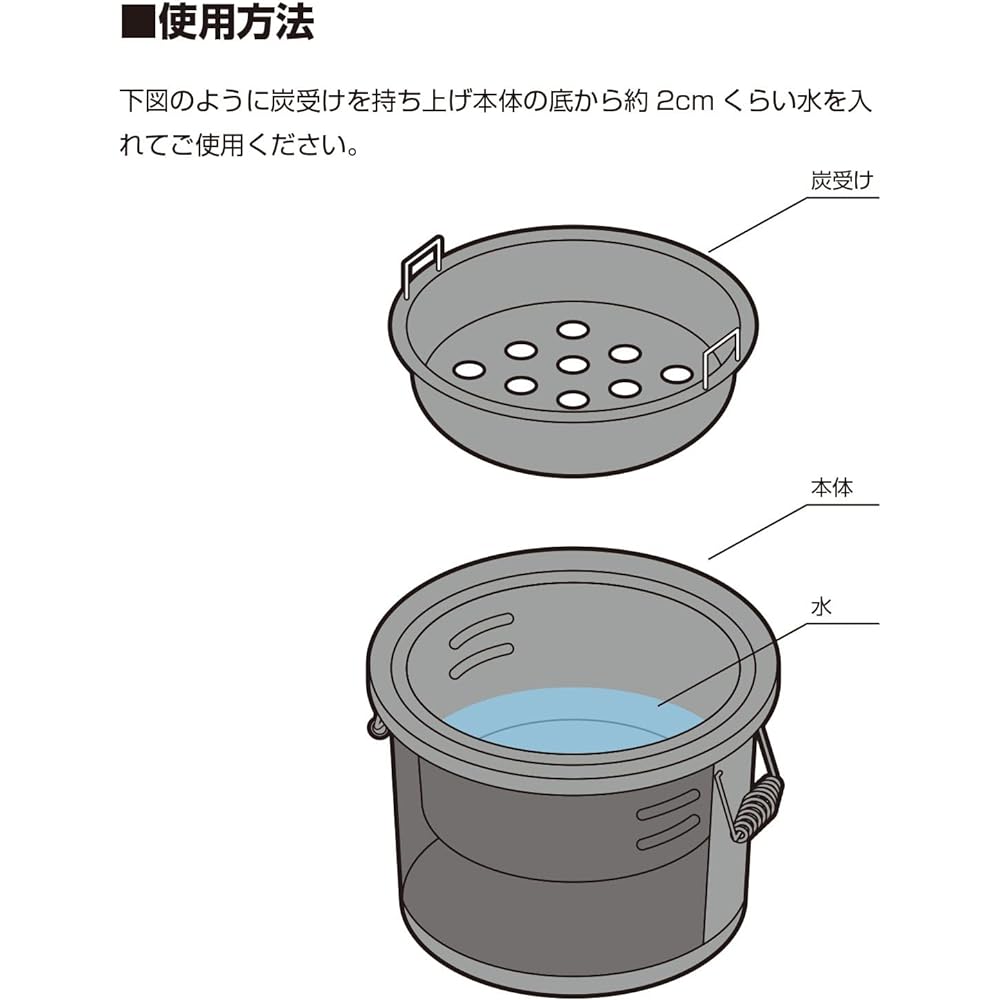 ■使用方法

下図のように炭受けを持ち上げ本体の底から約 2cm くらい水を入れてご使用ください。

炭受け

本体

水