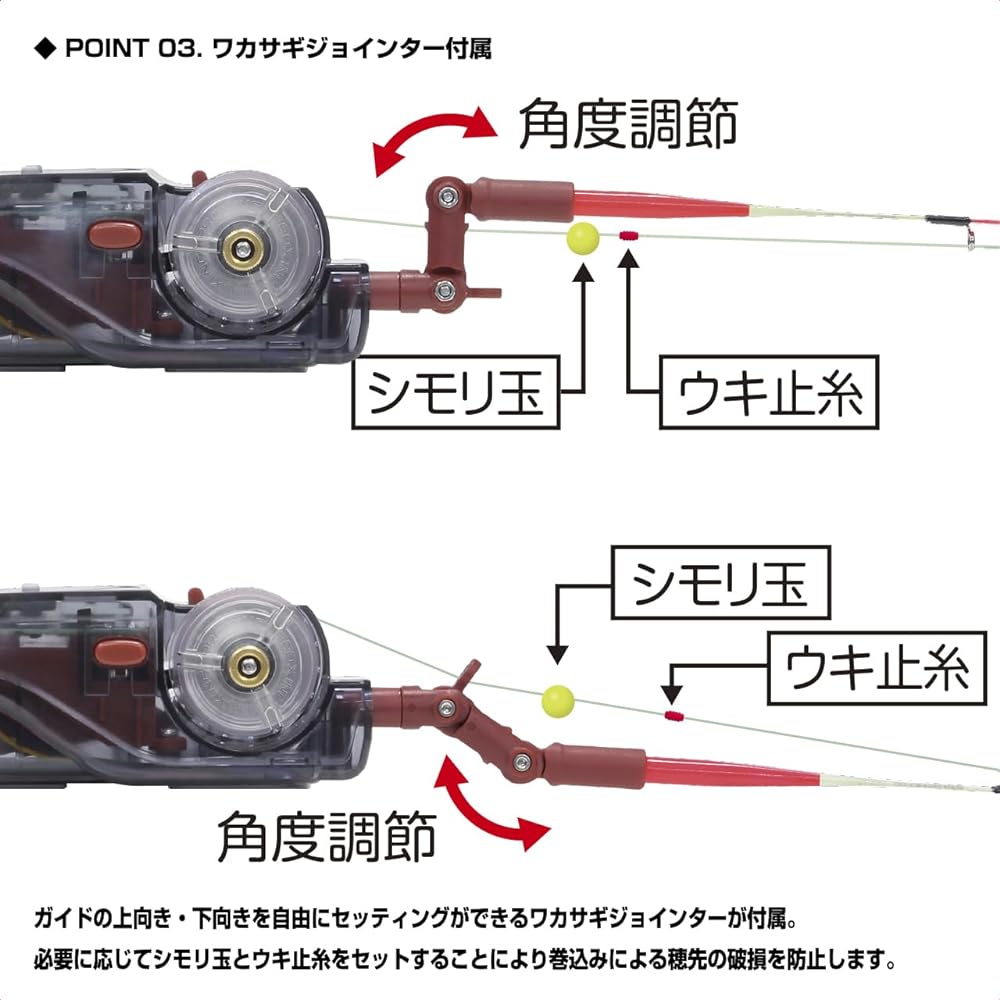 ◆ POINT 03. ワカサギジョインター付属

角度調節

シモリ玉

ウキ止糸

シモリ玉

ウキ止糸

角度調節

ガイドの上向き・下向きを自由にセッティングができるワカサギジョインターが付属。
必要に応じてシモリ玉とウキ止糸をセットすることにより巻込みによる穂先の破損を防止します。