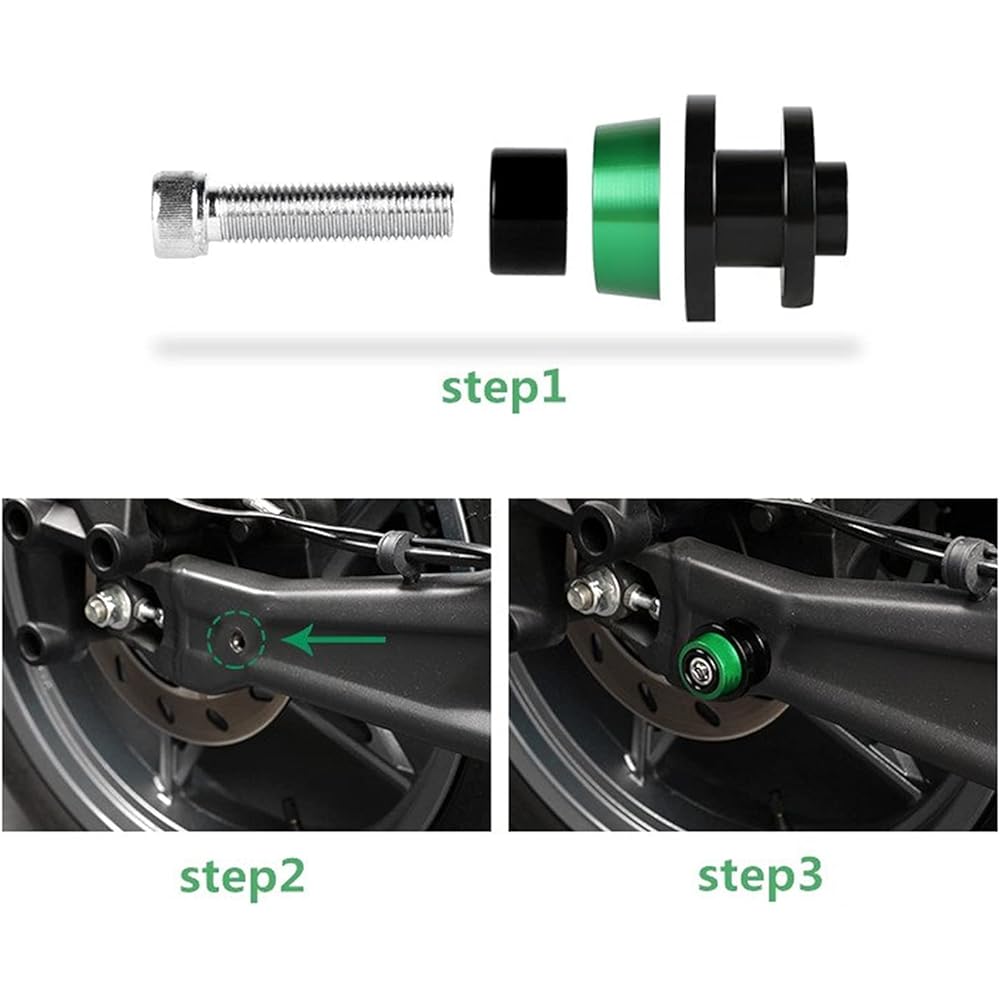 step1

step2

step3