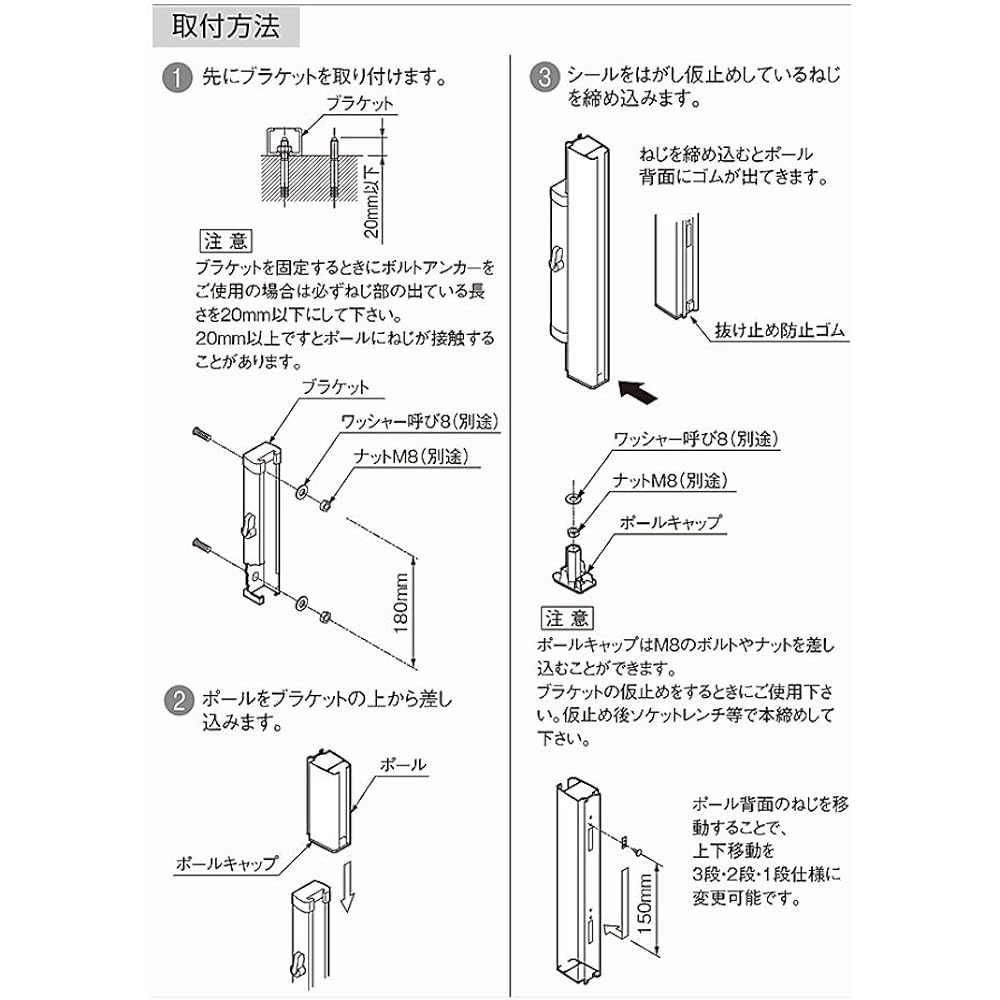 取付方法

1 先にブラケットを取り付けます。

ブラケット

20mm以下

注意
ブラケットを固定するときにボルトアンカーをご使用の場合は必ずねじ部の出ている長さを20mm以下にして下さい。
20mm以上ですとポールにねじが接触することがあります。

ブラケット
ワッシャー呼び8(別途)
ナットM8(別途)
180mm

2 ポールをブラケットの上から差し込みます。

ポール
ポールキャップ

3 シールをはがし仮止めしているねじを締め込みます。

ねじを締め込むとポール背面にゴムが出てきます。

抜け止め防止ゴム

ワッシャー呼び8(別途)
ナットM8(別途)
ポールキャップ

注意
ポールキャップはM8のボルトやナットを差し込むことができます。
ブラケットの仮止めをするときにご使用下さい。仮止め後ソケットレンチ等で本締めして下さい。

ポール背面のねじを移動することで、上下移動を3段・2段・1段仕様に変更可能です。

150mm