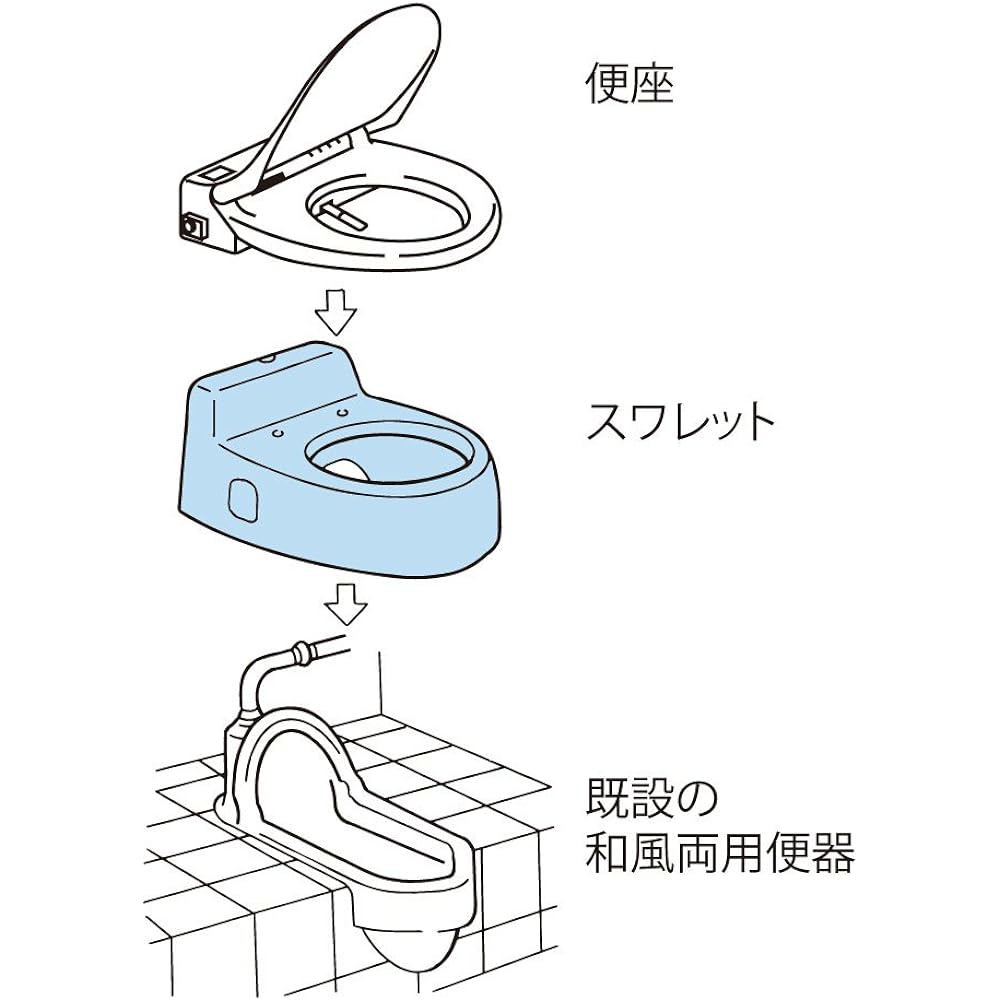 便座

スワレット

既設の
和風両用便器