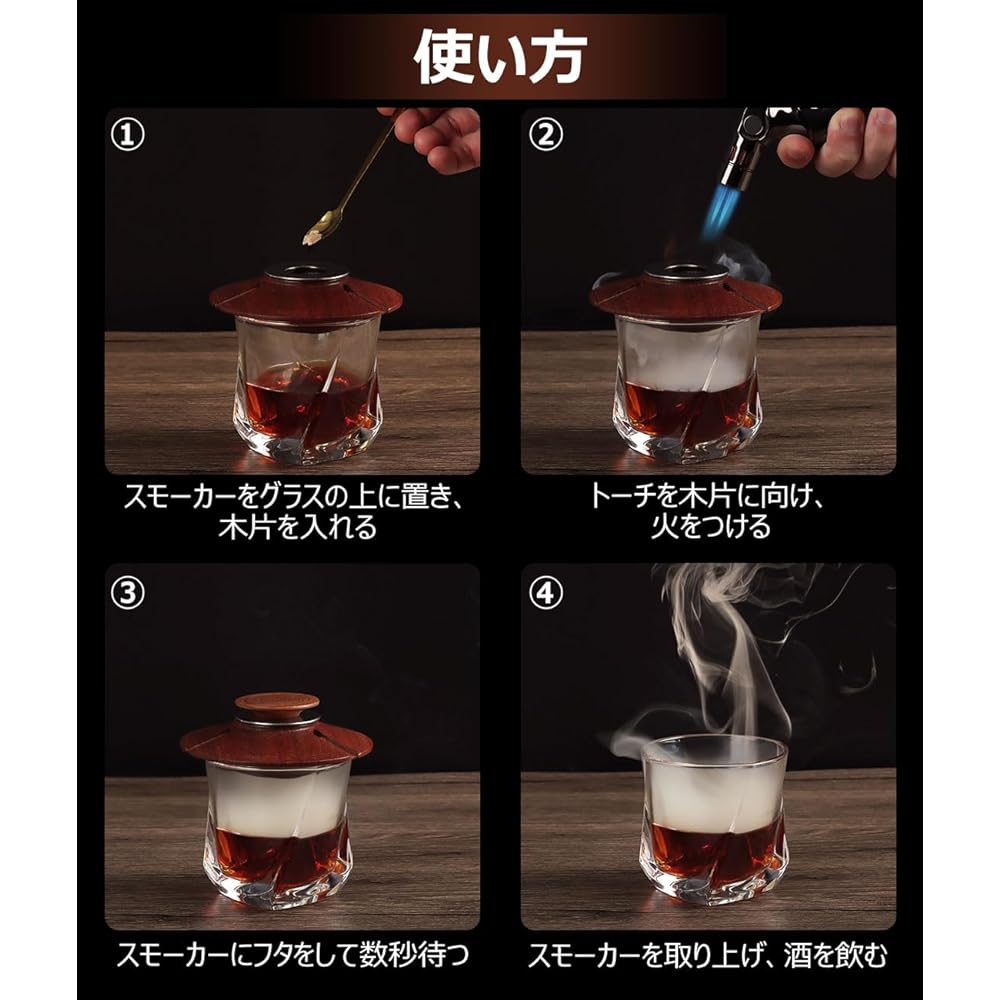 使い方

①

スモーカーをグラスの上に置き、木片を入れる

②

トーチを木片に向け、火をつける

③

スモーカーにフタをして数秒待つ

④

スモーカーを取り上げ、酒を飲む