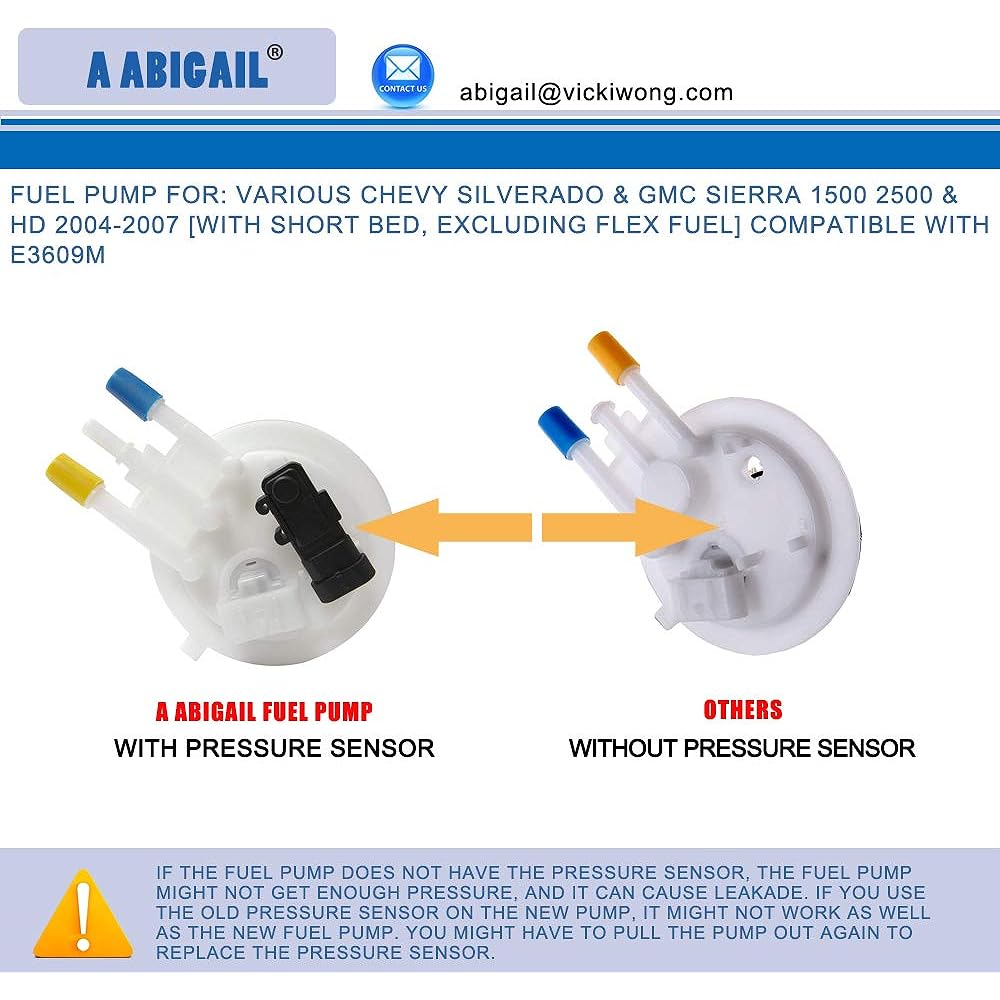 A ABIGAIL®

CONTACT US

abigail@vickiwong.com

FUEL PUMP FOR: VARIOUS CHEVY SILVERADO & GMC SIERRA 1500 2500 & HD 2004-2007 [WITH SHORT BED, EXCLUDING FLEX FUEL] COMPATIBLE WITH E3609M

A ABIGAIL FUEL PUMP
WITH PRESSURE SENSOR

OTHERS
WITHOUT PRESSURE SENSOR

IF THE FUEL PUMP DOES NOT HAVE THE PRESSURE SENSOR, THE FUEL PUMP MIGHT NOT GET ENOUGH PRESSURE, AND IT CAN CAUSE LEAKADE. IF YOU USE THE OLD PRESSURE SENSOR ON THE NEW PUMP, IT MIGHT NOT WORK AS WELL AS THE NEW FUEL PUMP. YOU MIGHT HAVE TO PULL THE PUMP OUT AGAIN TO REPLACE THE PRESSURE SENSOR.