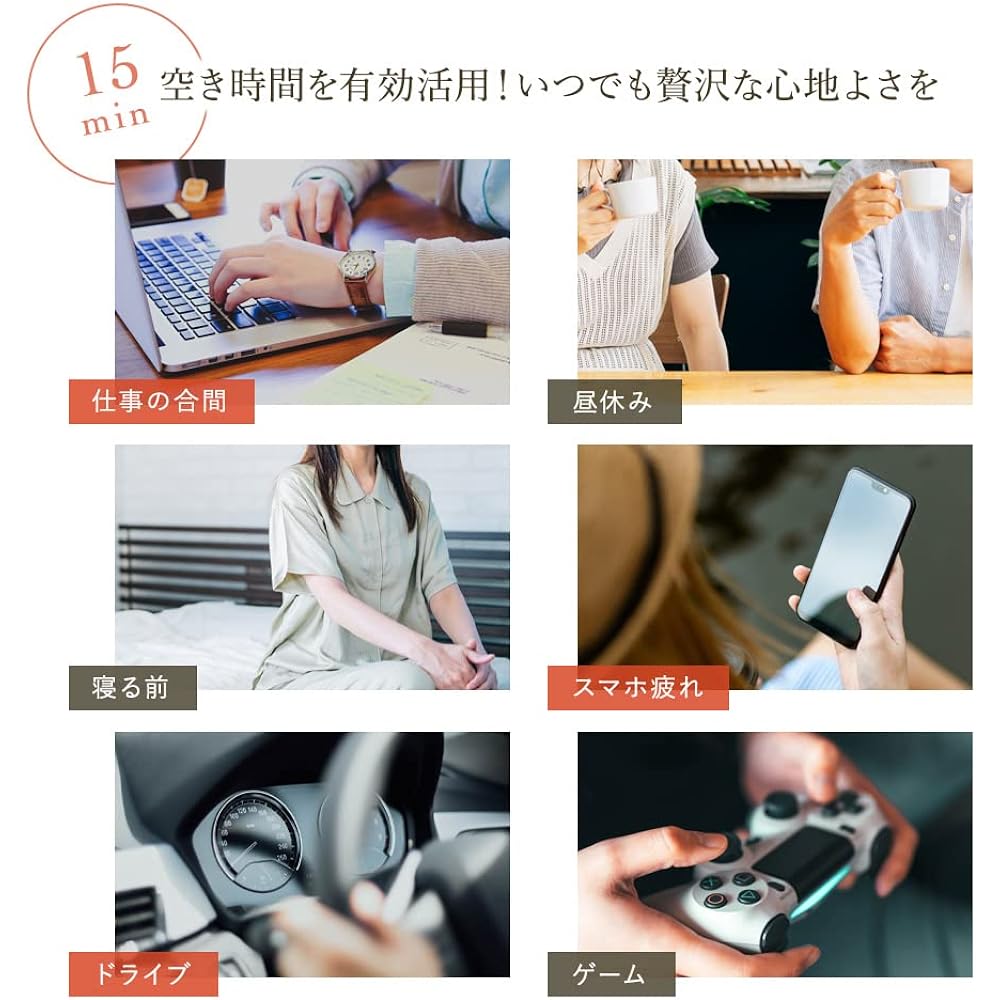 15 min 空き時間を有効活用！いつでも贅沢な心地よさを

仕事の合間

昼休み

寝る前

スマホ疲れ

ドライブ

ゲーム