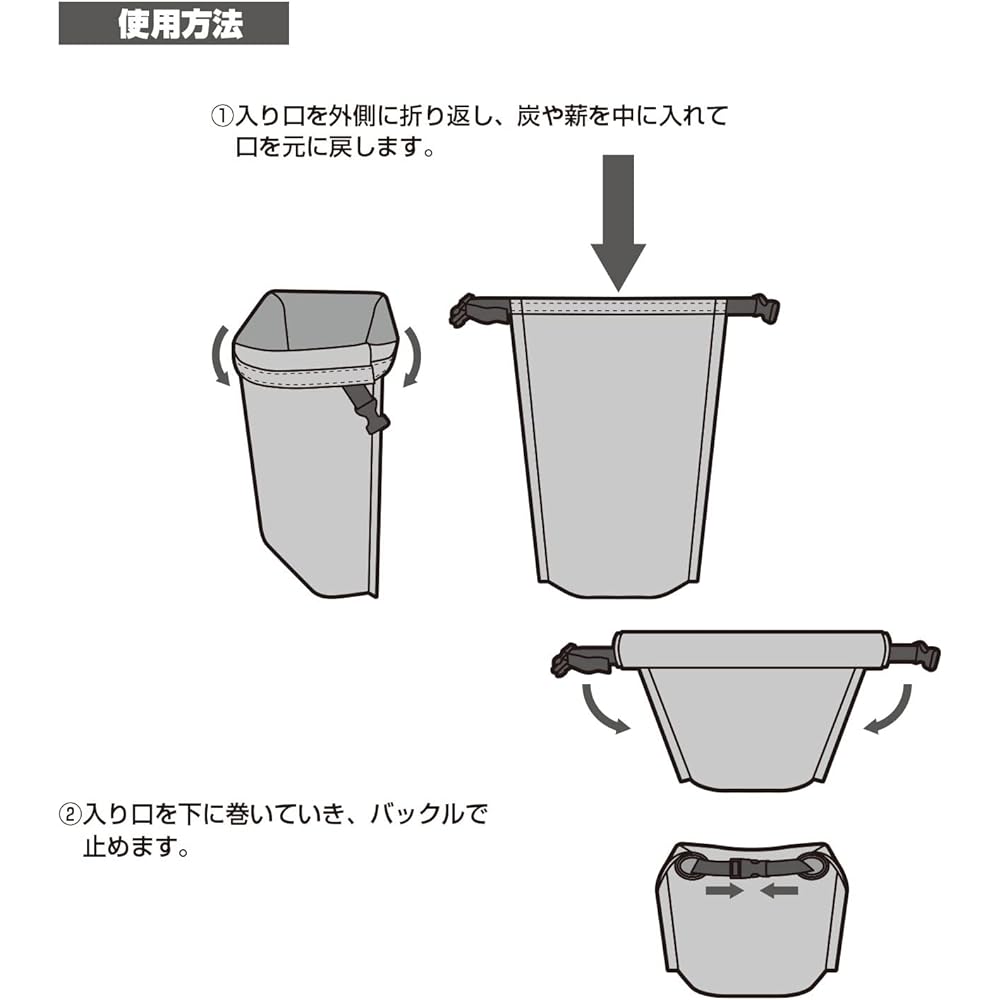 使用方法

①入り口を外側に折り返し、炭や薪を中に入れて口を元に戻します。

②入り口を下に巻いていき、バックルで止めます。