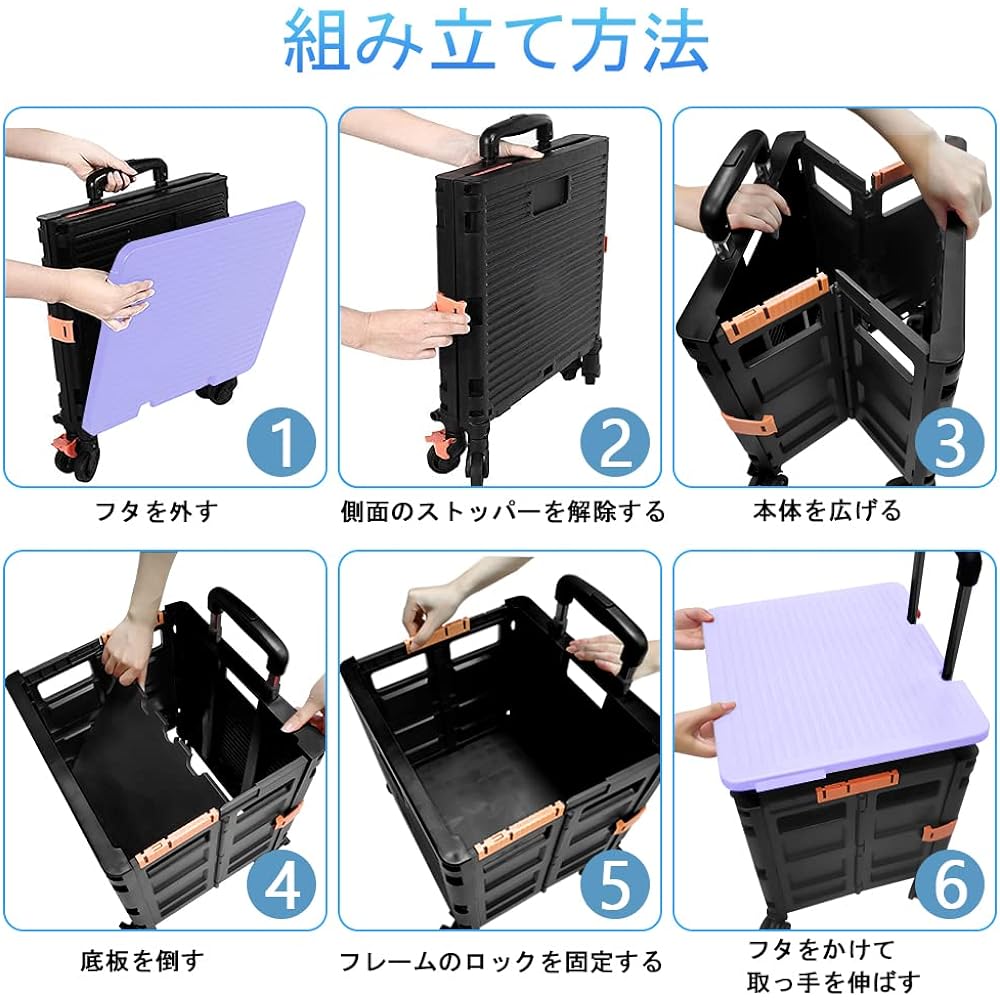 組み立て方法

1
フタを外す

2
側面のストッパーを解除する

3
本体を広げる

4
底板を倒す

5
フレームのロックを固定する

6
フタをかけて
取っ手を伸ばす