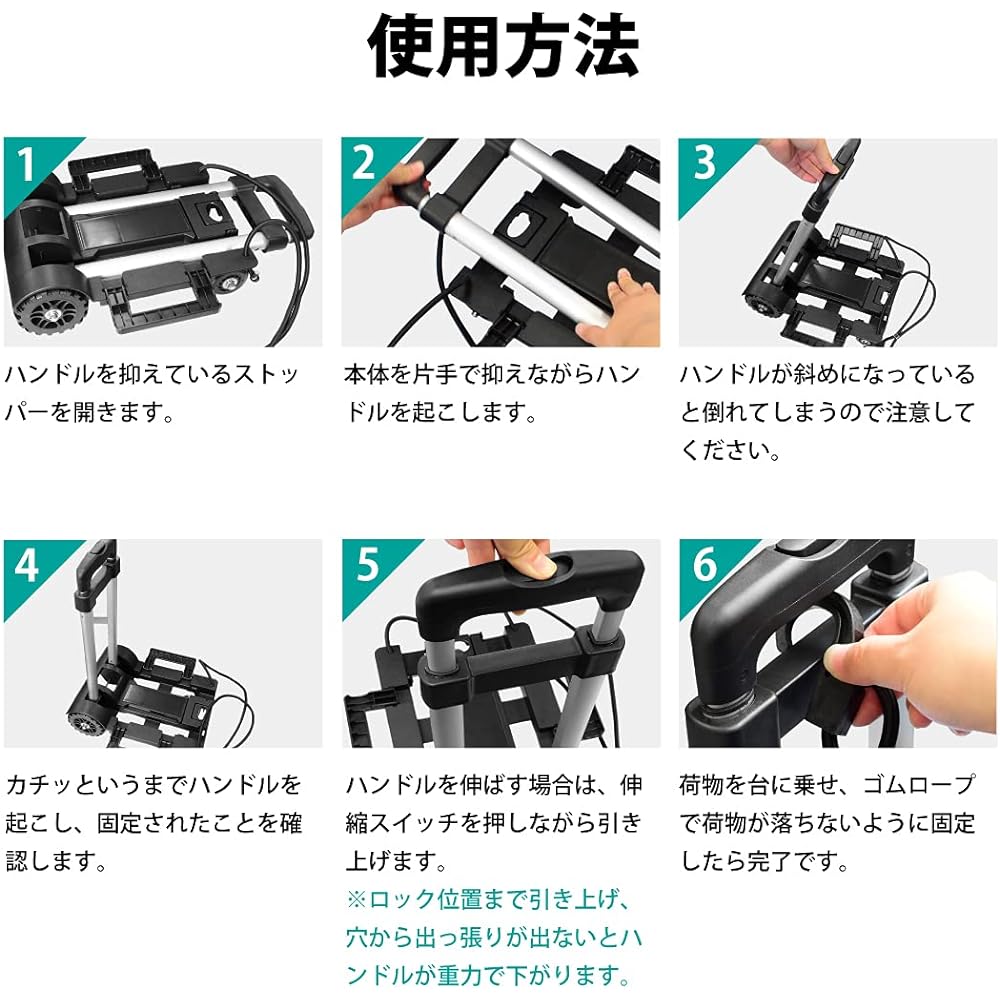 使用方法

1

ハンドルを抑えているストッパーを開きます。

2

本体を片手で抑えながらハンドルを起こします。

3

ハンドルが斜めになっていると倒れてしまうので注意してください。

4

カチッというまでハンドルを起こし、固定されたことを確認します。

5

ハンドルを伸ばす場合は、伸縮スイッチを押しながら引き上げます。
※ロック位置まで引き上げ、穴から出っ張りが出ないとハンドルが重力で下がります。

6

荷物を台に乗せ、ゴムロープで荷物が落ちないように固定したら完了です。