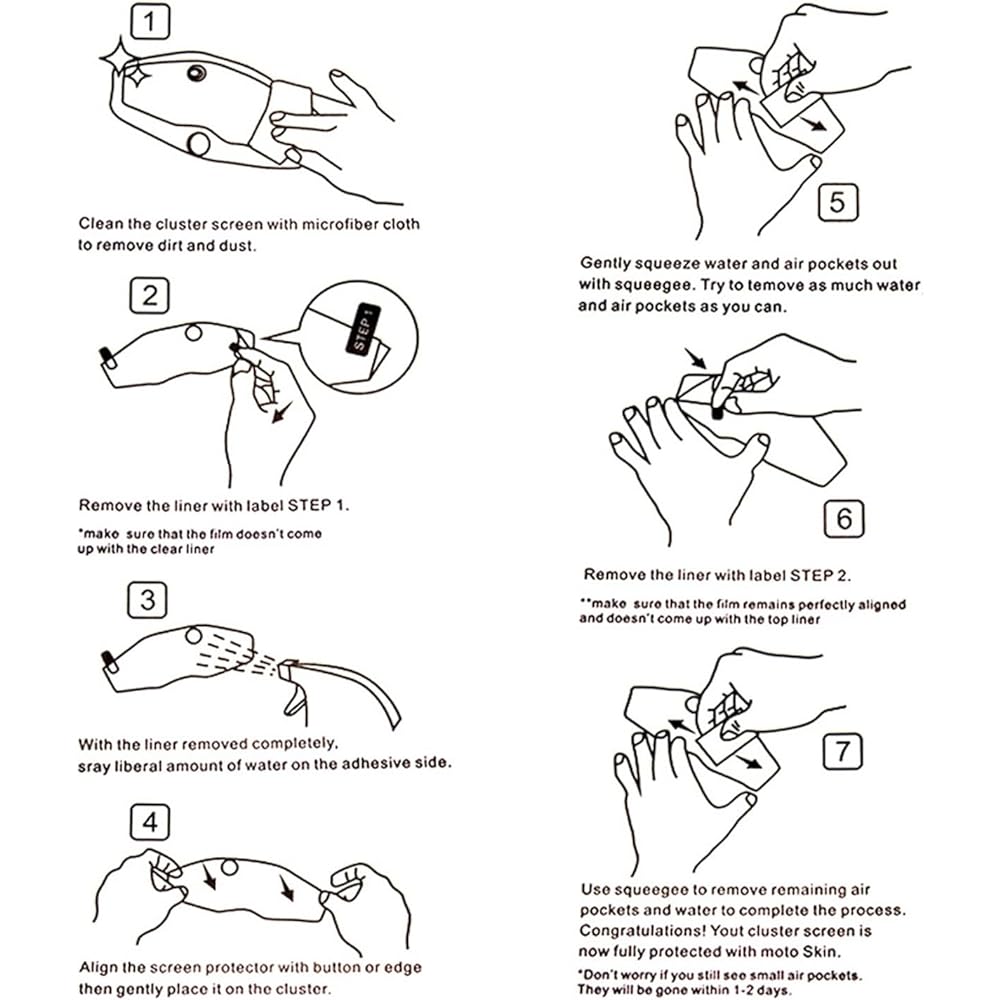 1

Clean the cluster screen with microfiber cloth to remove dirt and dust.

2

STEP 1

Remove the liner with label STEP 1.

*make sure that the film doesn't come up with the clear liner

3

With the liner removed completely, sray liberal amount of water on the adhesive side.

4

Align the screen protector with button or edge then gently place it on the cluster.

5

Gently squeeze water and air pockets out with squeegee. Try to temove as much water and air pockets as you can.

6

Remove the liner with label STEP 2.

**make sure that the film remains perfectly aligned and doesn't come up with the top liner

7

Use squeegee to remove remaining air pockets and water to complete the process. Congratulations! Yout cluster screen is now fully protected with moto Skin.

*Don't worry if you still see small air pockets. They will be gone within 1-2 days.