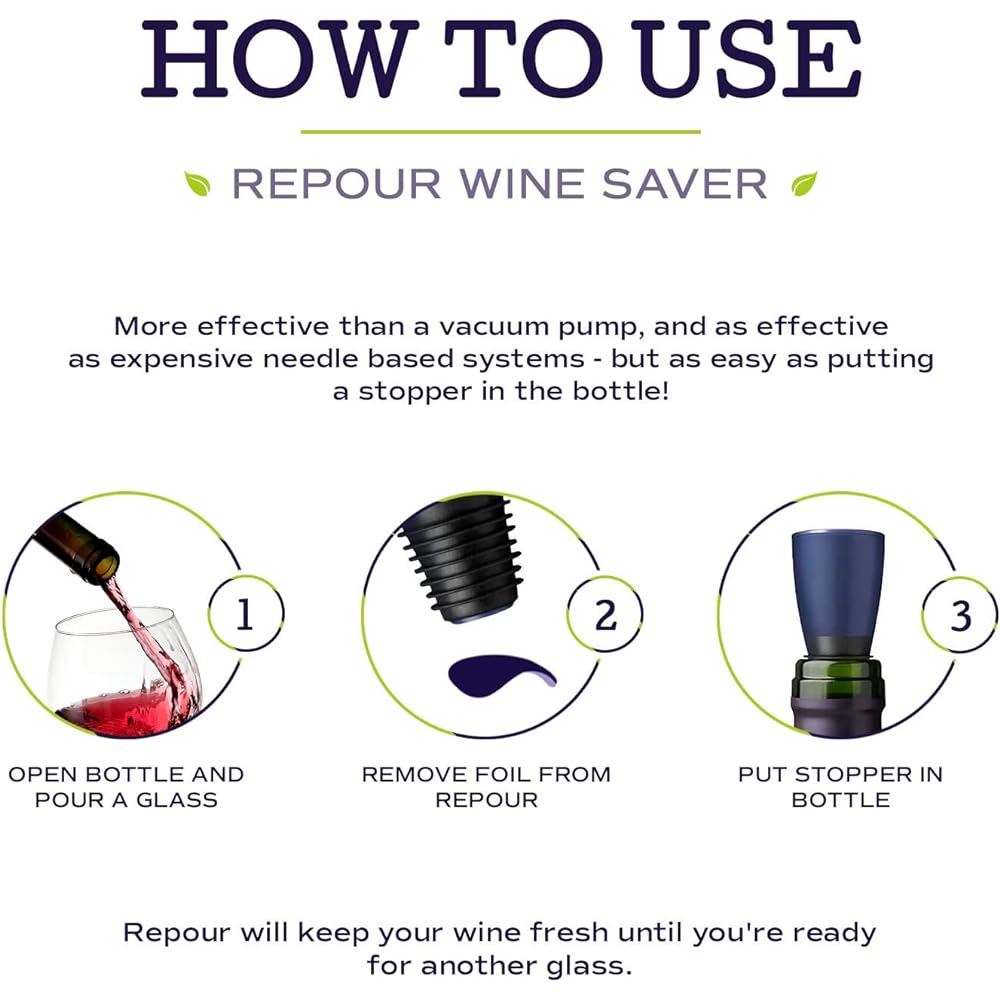 HOW TO USE

REPOUR WINE SAVER

More effective than a vacuum pump, and as effective as expensive needle based systems - but as easy as putting a stopper in the bottle!

1

OPEN BOTTLE AND POUR A GLASS

2

REMOVE FOIL FROM REPOUR

3

PUT STOPPER IN BOTTLE

Repour will keep your wine fresh until you're ready for another glass.