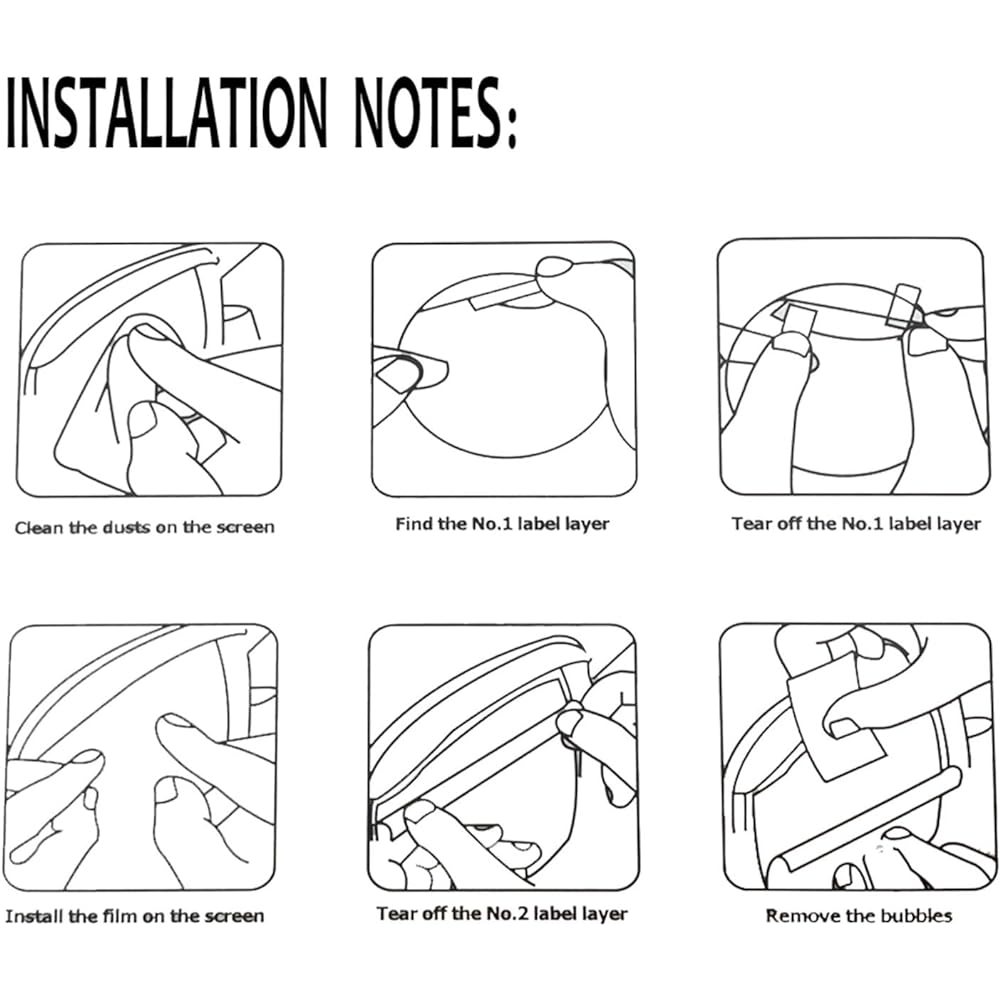 INSTALLATION NOTES:

Clean the dusts on the screen

Find the No.1 label layer

Tear off the No.1 label layer

Install the film on the screen

Tear off the No.2 label layer

Remove the bubbles