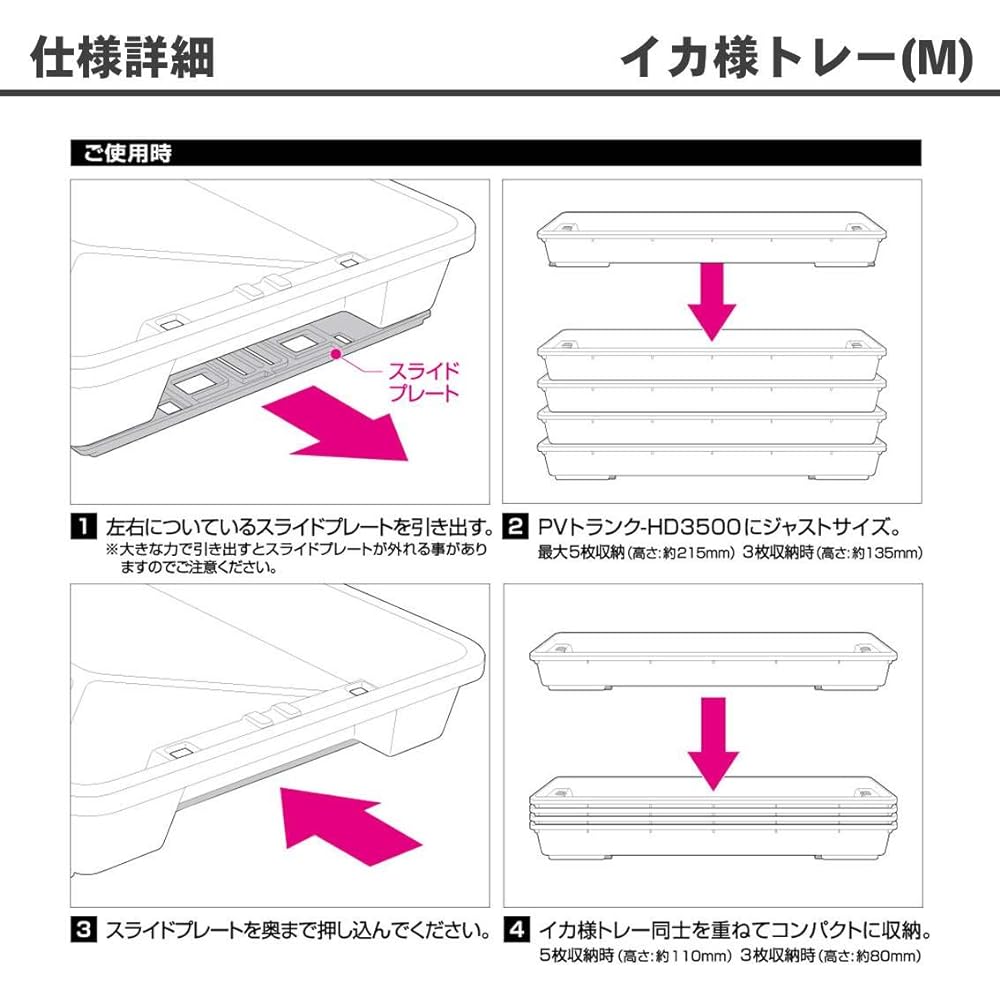 仕様詳細

イカ様トレー(M)

ご使用時

スライドプレート

1 左右についているスライドプレートを引き出す。
※大きな力で引き出すとスライドプレートが外れる事がありますのでご注意ください。

2 PVトランク-HD3500にジャストサイズ。
最大5枚収納(高さ:約215mm) 3枚収納時(高さ:約135mm)

3 スライドプレートを奥まで押し込んでください。

4 イカ様トレー同士を重ねてコンパクトに収納。
5枚収納時(高さ:約110mm) 3枚収納時(高さ:約80mm)