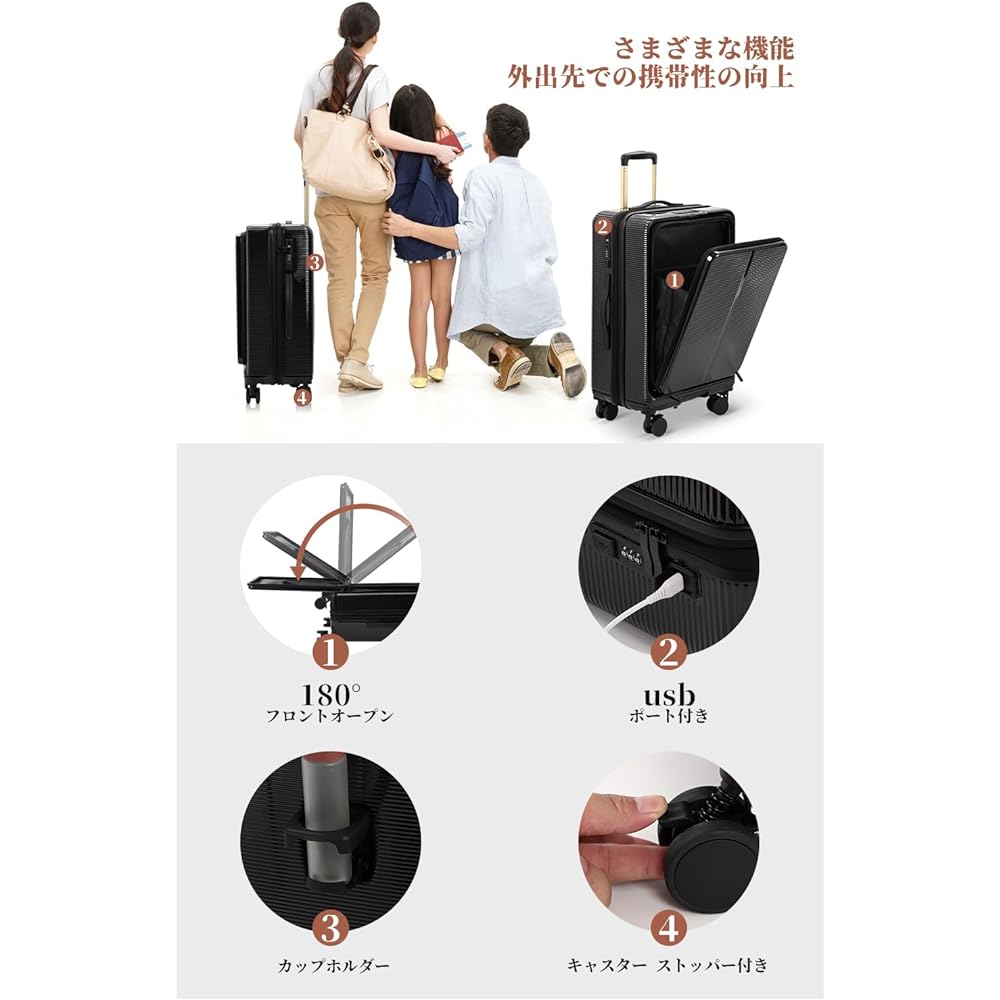 さまざまな機能
外出先での携帯性の向上

2
1
3
4

1
180°
フロントオープン

2
usb
ポート付き

3
カップホルダー

4
キャスター ストッパー付き