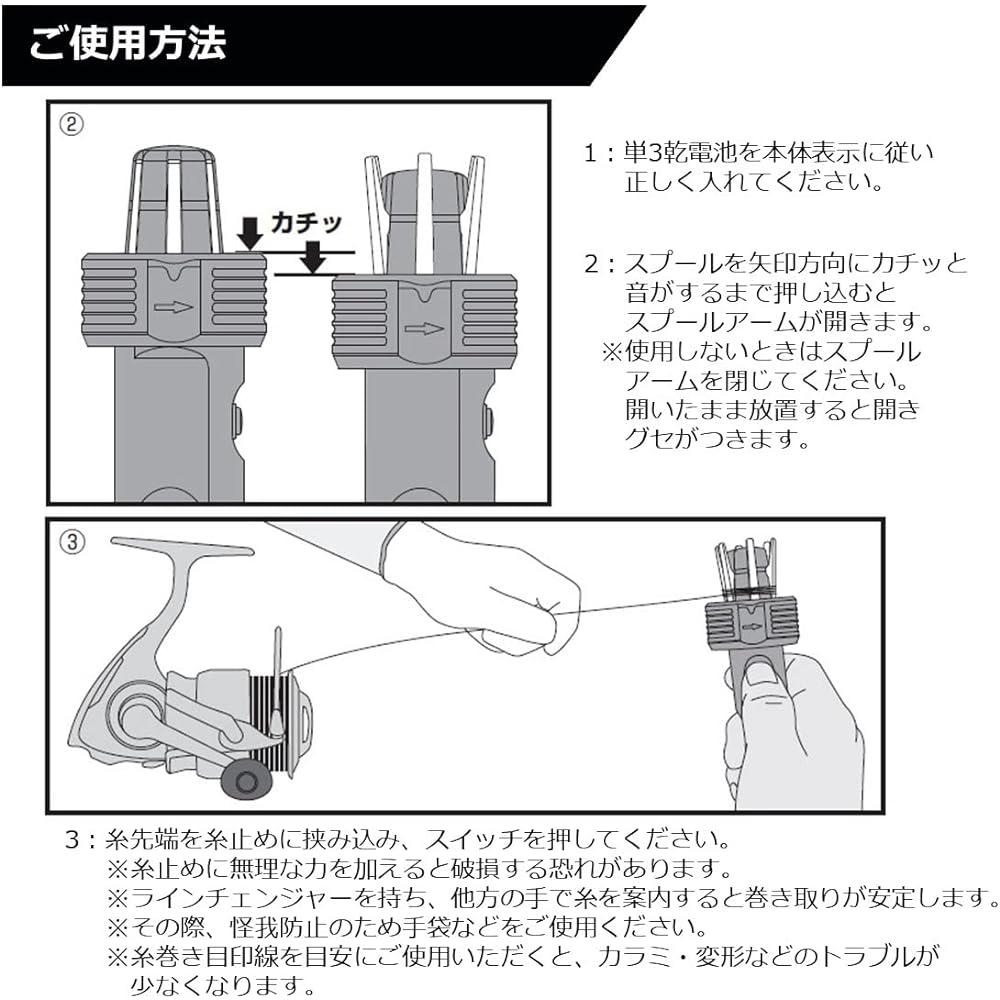 ご使用方法

②

カチッ

1：単3乾電池を本体表示に従い正しく入れてください。

2：スプールを矢印方向にカチッと音がするまで押し込むとスプールアームが開きます。
※使用しないときはスプールアームを閉じてください。開いたまま放置すると開きグセがつきます。

③

3：糸先端を糸止めに挟み込み、スイッチを押してください。
※糸止めに無理な力を加えると破損する恐れがあります。
※ラインチェンジャーを持ち、他方の手で糸を案内すると巻き取りが安定します。
※その際、怪我防止のため手袋などをご使用ください。
※糸巻き目印線を目安にご使用いただくと、カラミ・変形などのトラブルが少なくなります。