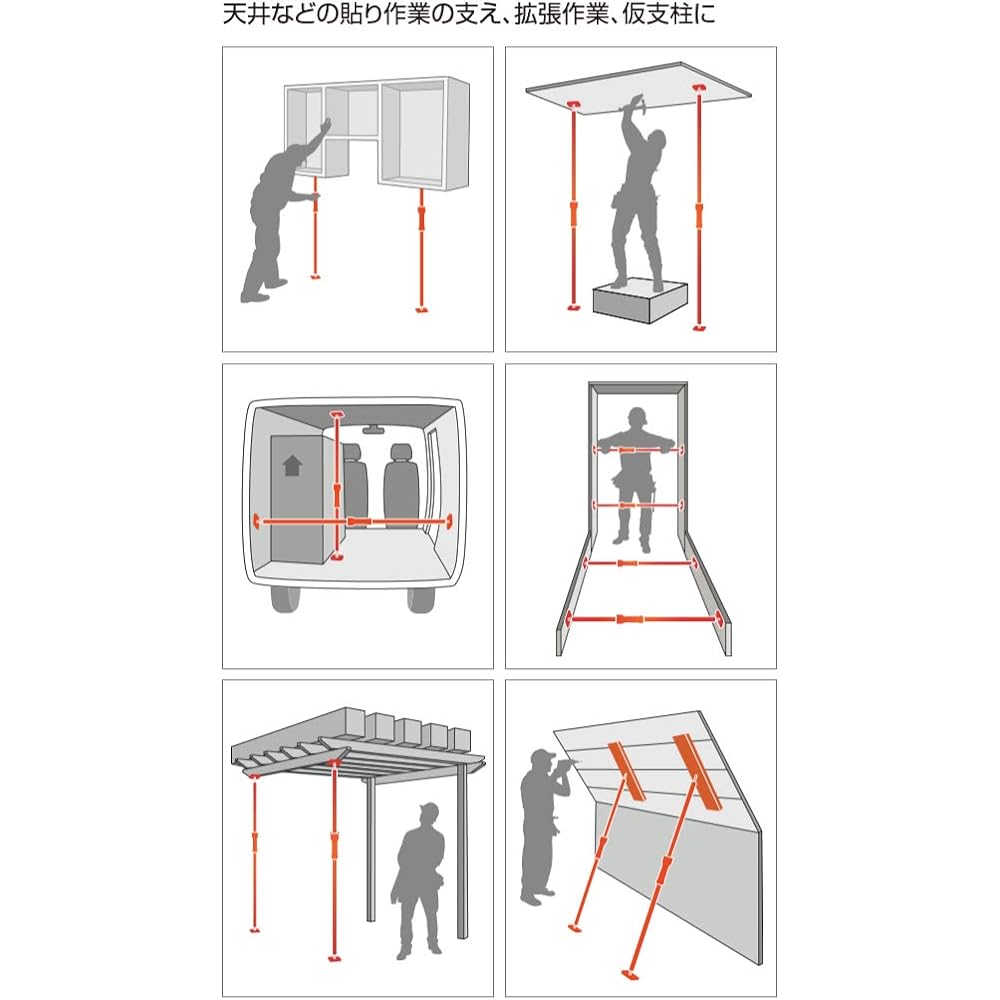 天井などの貼り作業の支え、拡張作業、仮支柱に