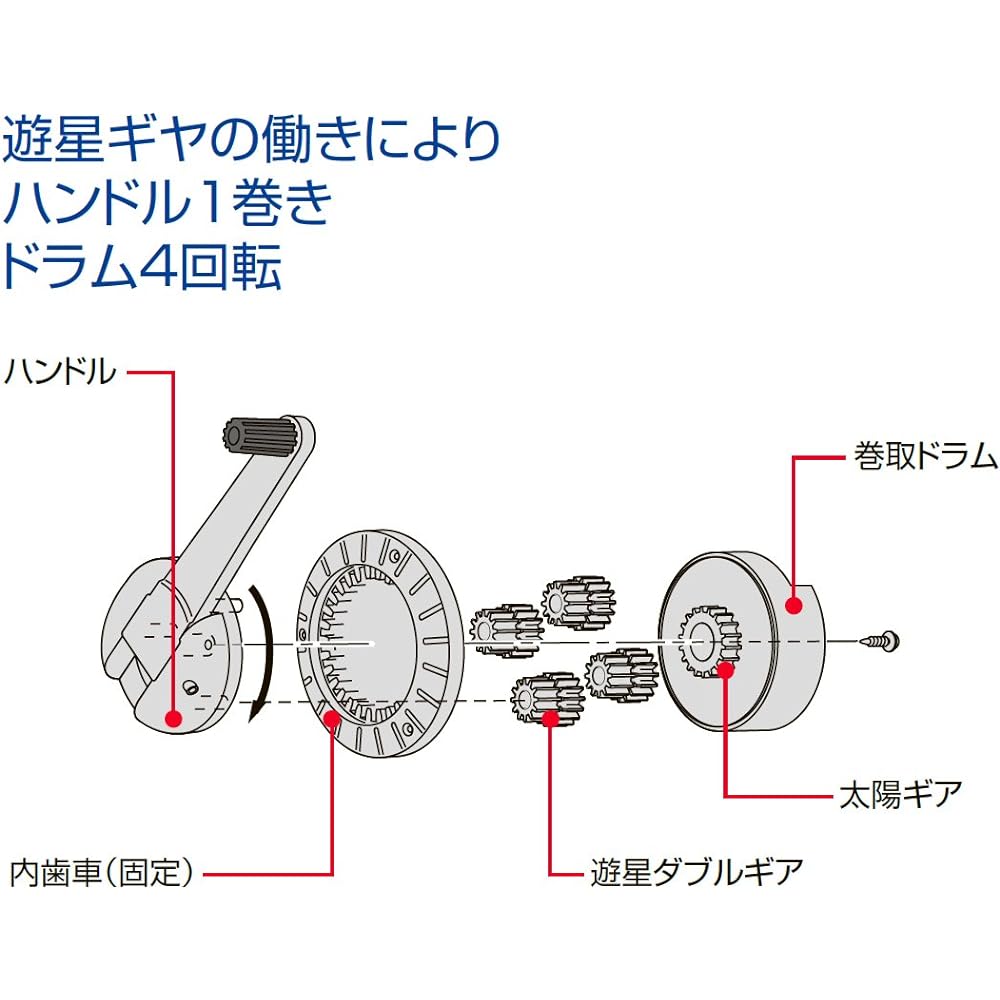 遊星ギヤの働きにより
ハンドル1巻き
ドラム4回転

ハンドル

巻取ドラム

太陽ギア

内歯車（固定）

遊星ダブルギア