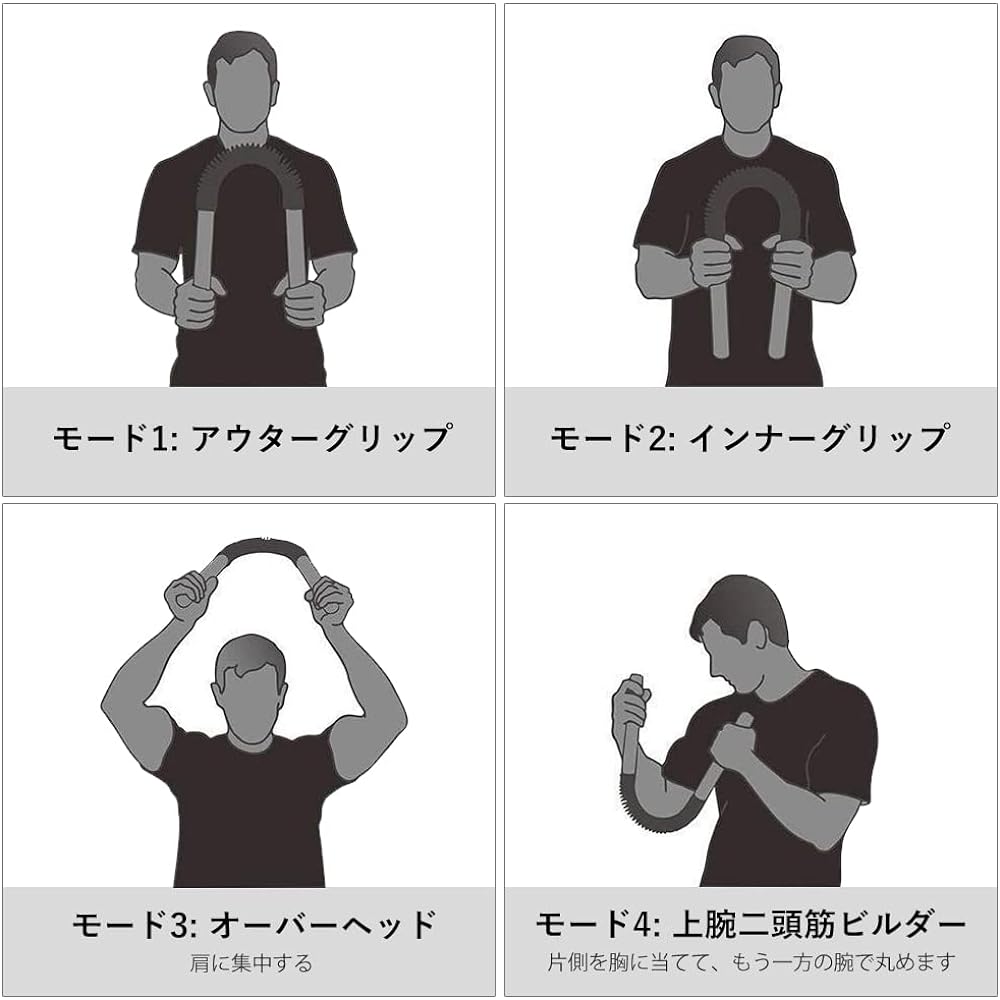 モード1: アウターグリップ

モード2: インナーグリップ

モード3: オーバーヘッド
肩に集中する

モード4: 上腕二頭筋ビルダー
片側を胸に当てて、もう一方の腕で丸めます