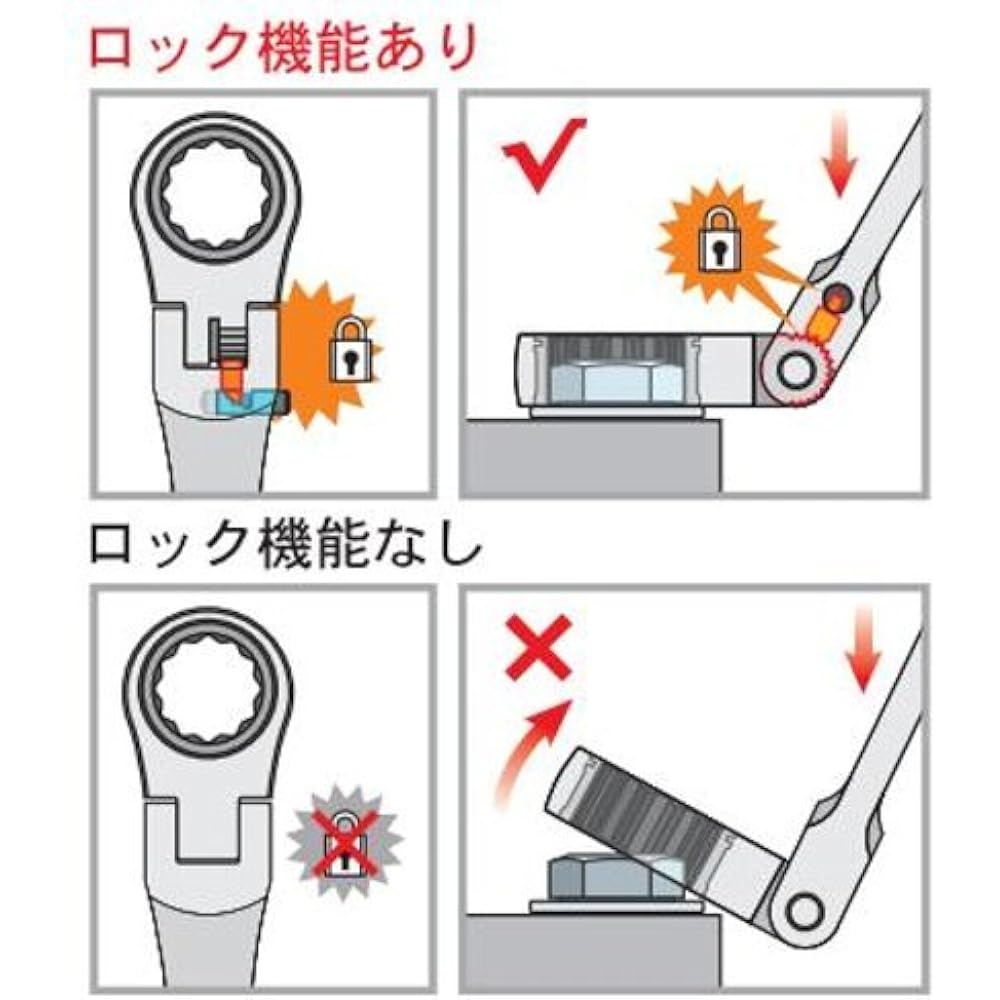 ロック機能あり

ロック機能なし