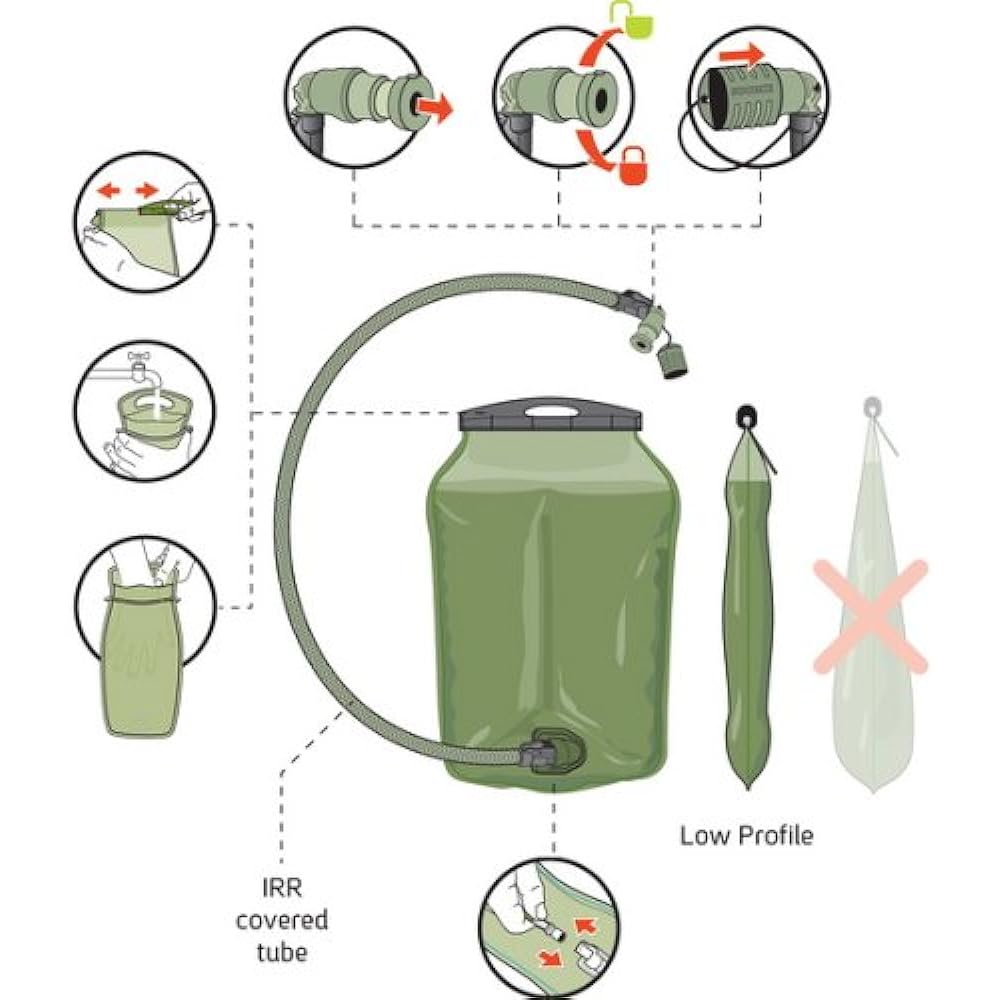 Low Profile

IRR covered tube