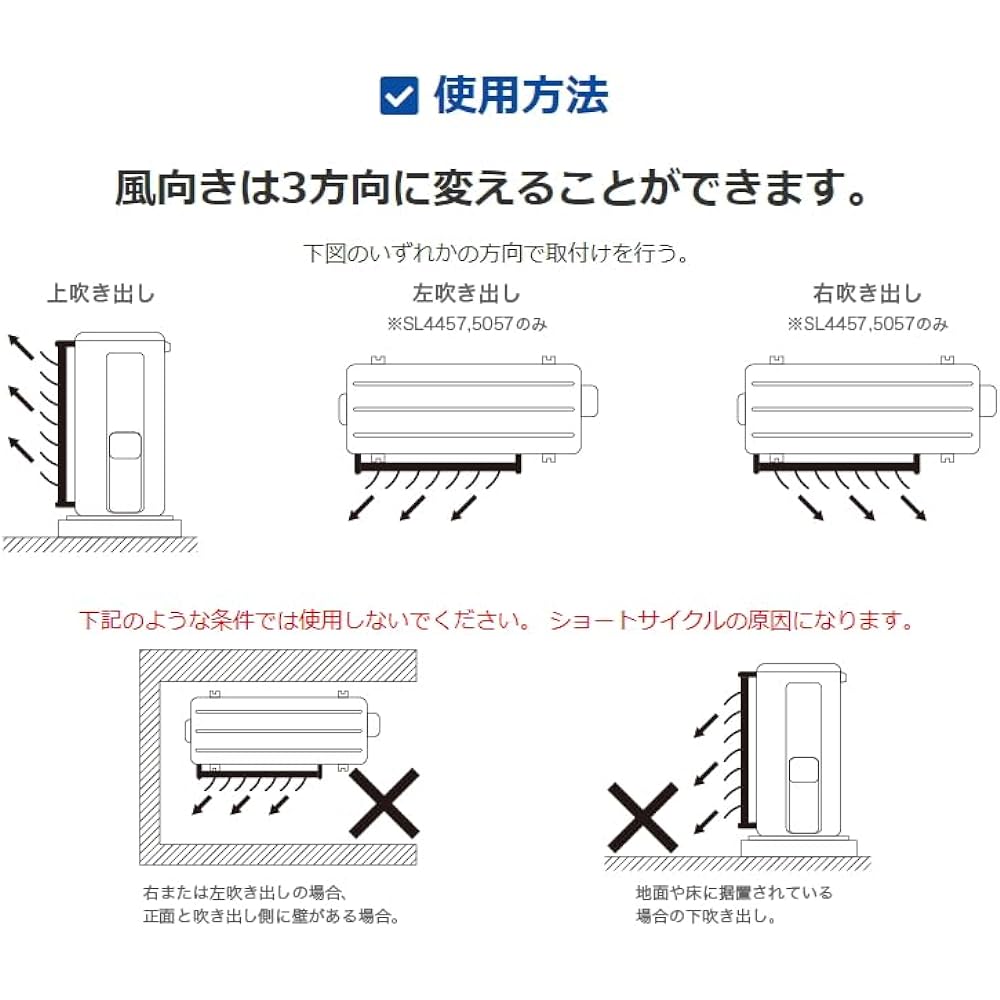 使用方法

風向きは3方向に変えることができます。

下図のいずれかの方向で取付けを行う。

上吹き出し

左吹き出し
※SL4457,5057のみ

右吹き出し
※SL4457,5057のみ

下記のような条件では使用しないでください。 ショートサイクルの原因になります。

右または左吹き出しの場合、
正面と吹き出し側に壁がある場合。

地面や床に据置されている
場合の下吹き出し。