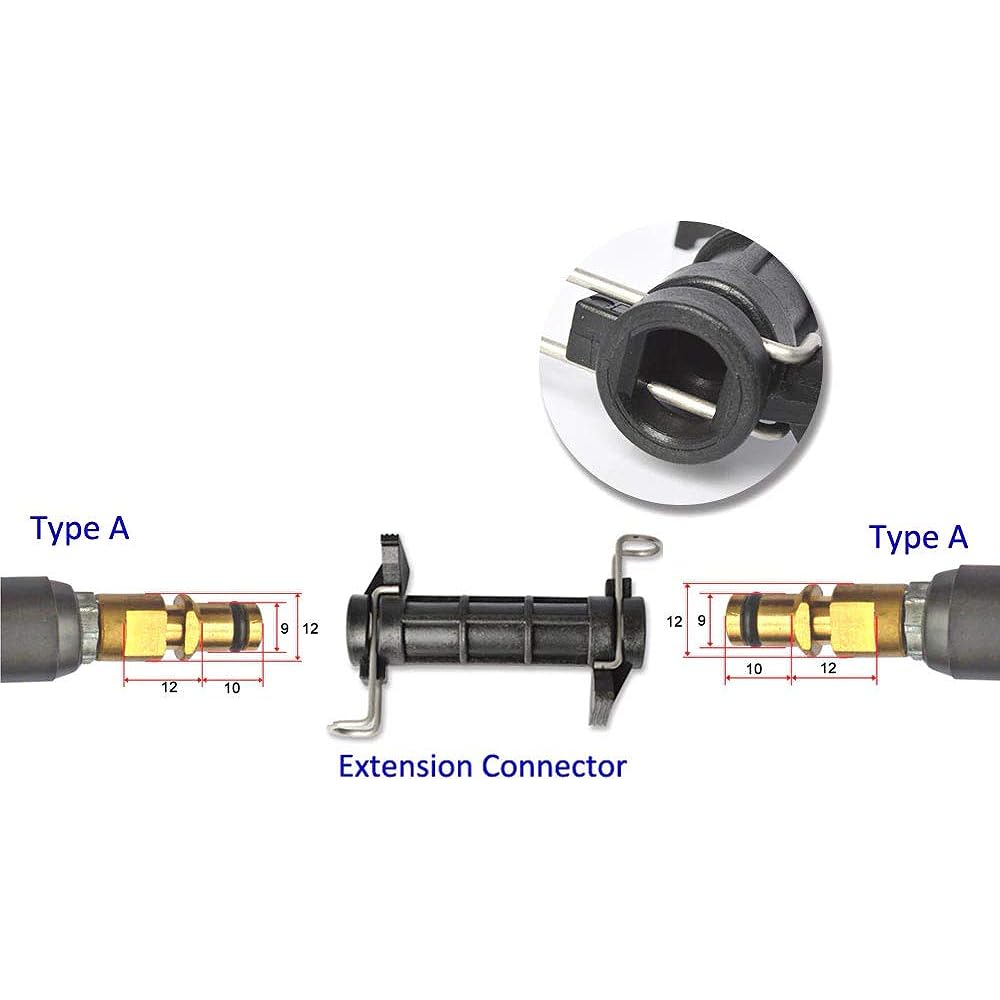 Type A

9 12

12 10

Extension Connector

Type A

12 9

10 12