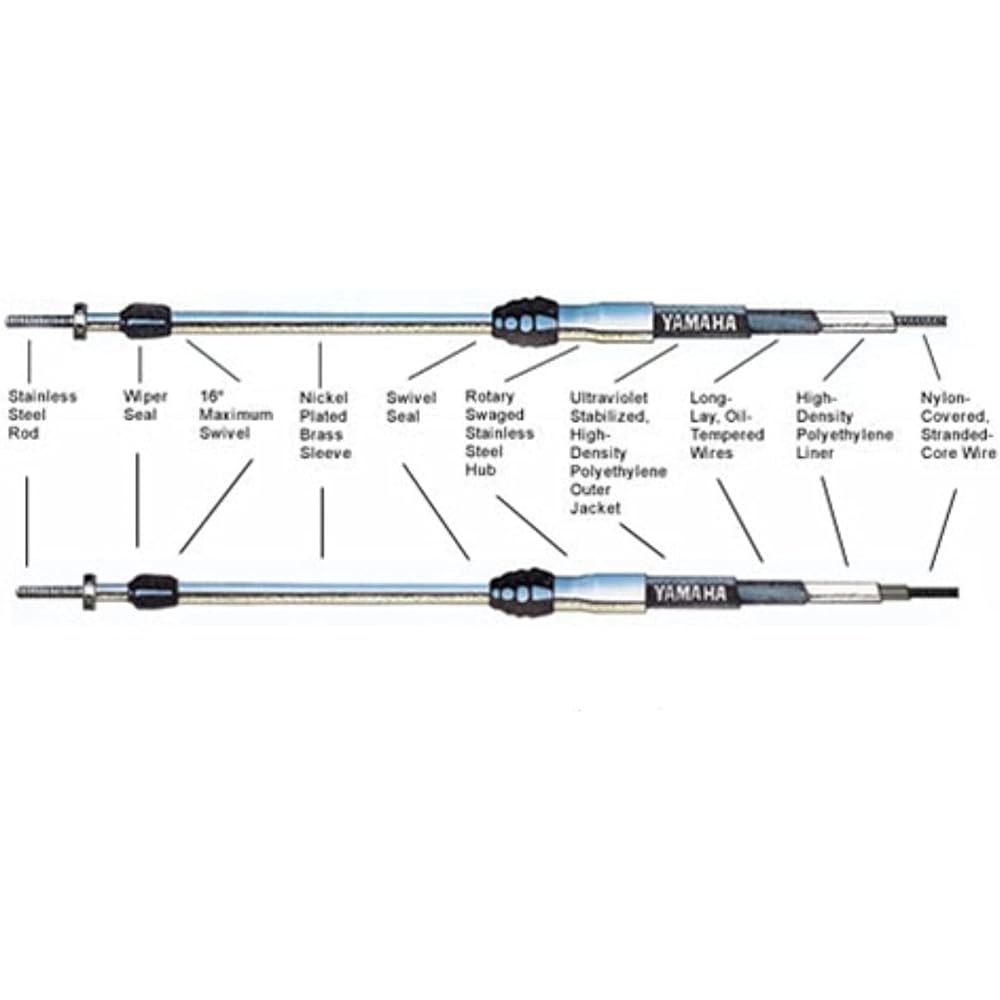 YAMAHA

Stainless Steel Rod

Wiper Seal

16° Maximum Swivel

Nickel Plated Brass Sleeve

Swivel Seal

Rotary Swaged Stainless Steel Hub

Ultraviolet Stabilized, High-Density Polyethylene Outer Jacket

Long-Lay, Oil-Tempered Wires

High-Density Polyethylene Liner

Nylon-Covered, Stranded-Core Wire

YAMAHA