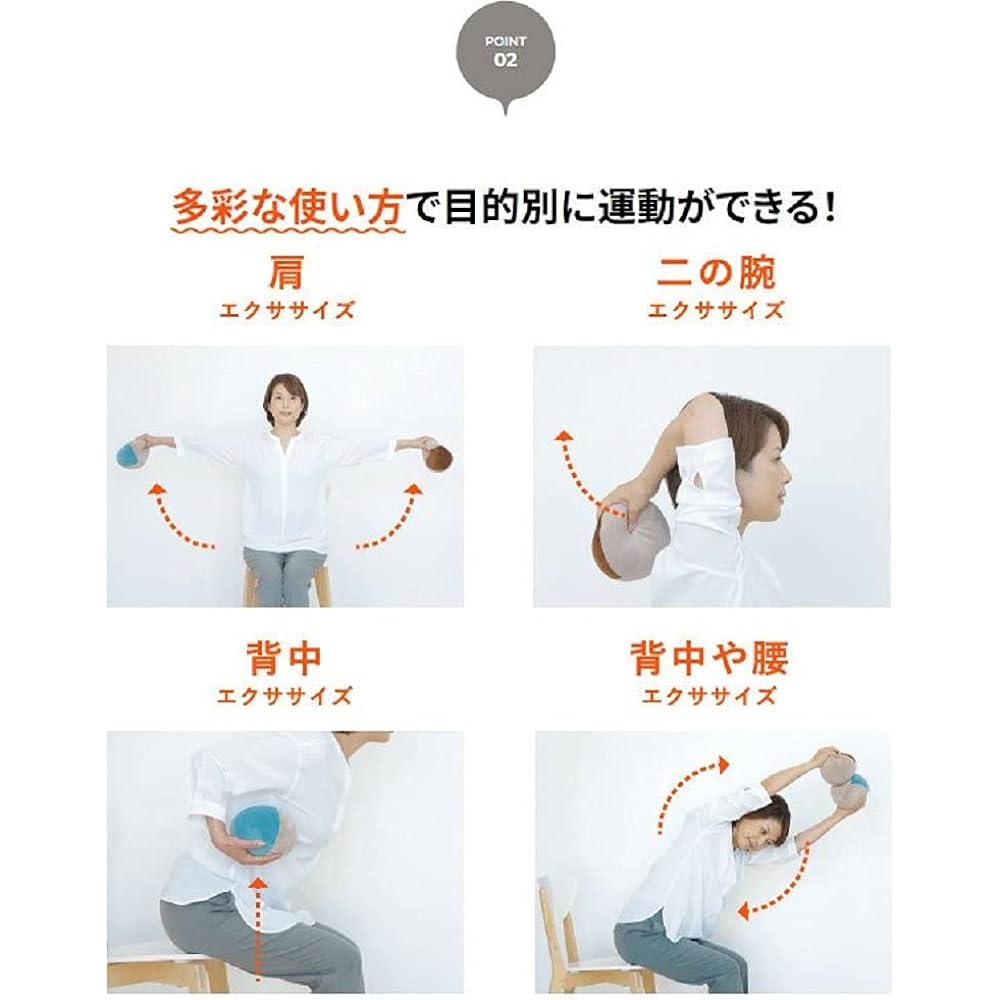 POINT
02

多彩な使い方で目的別に運動ができる!

肩
エクササイズ

二の腕
エクササイズ

背中
エクササイズ

背中や腰
エクササイズ