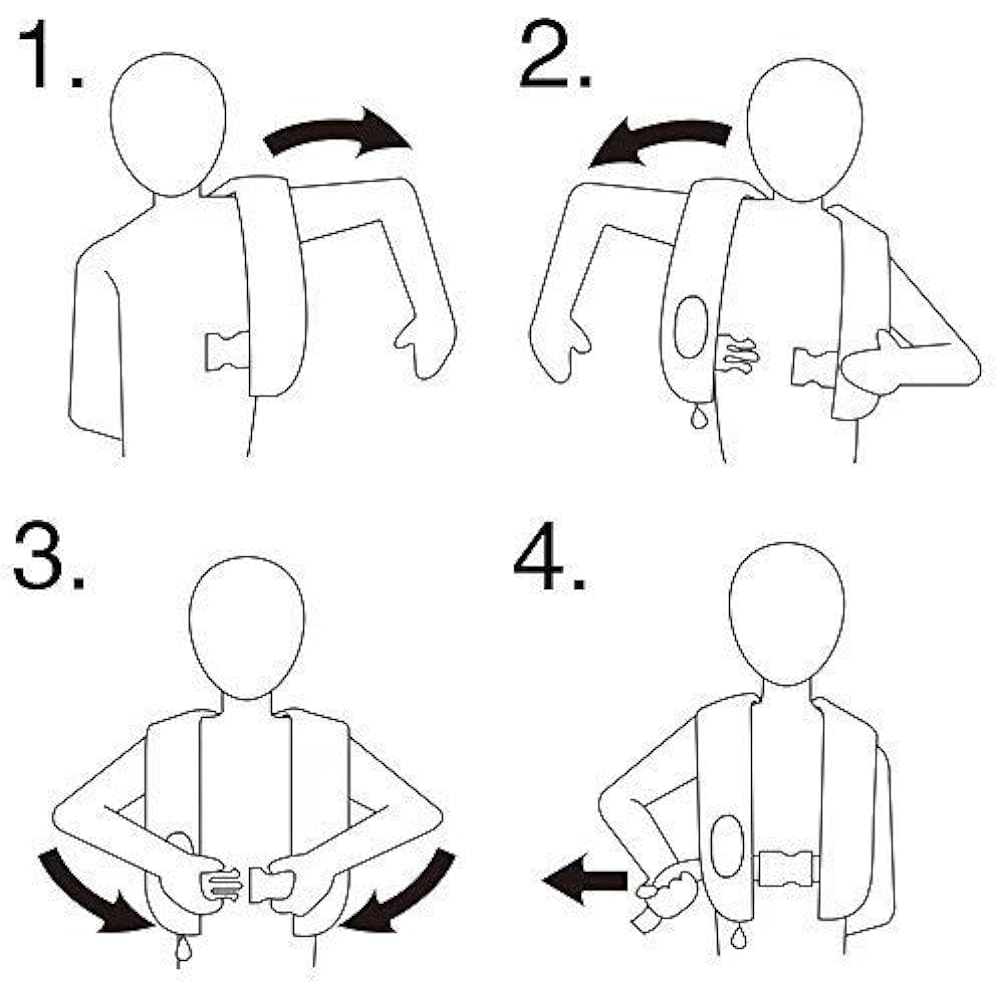 1.

2.

3.

4.