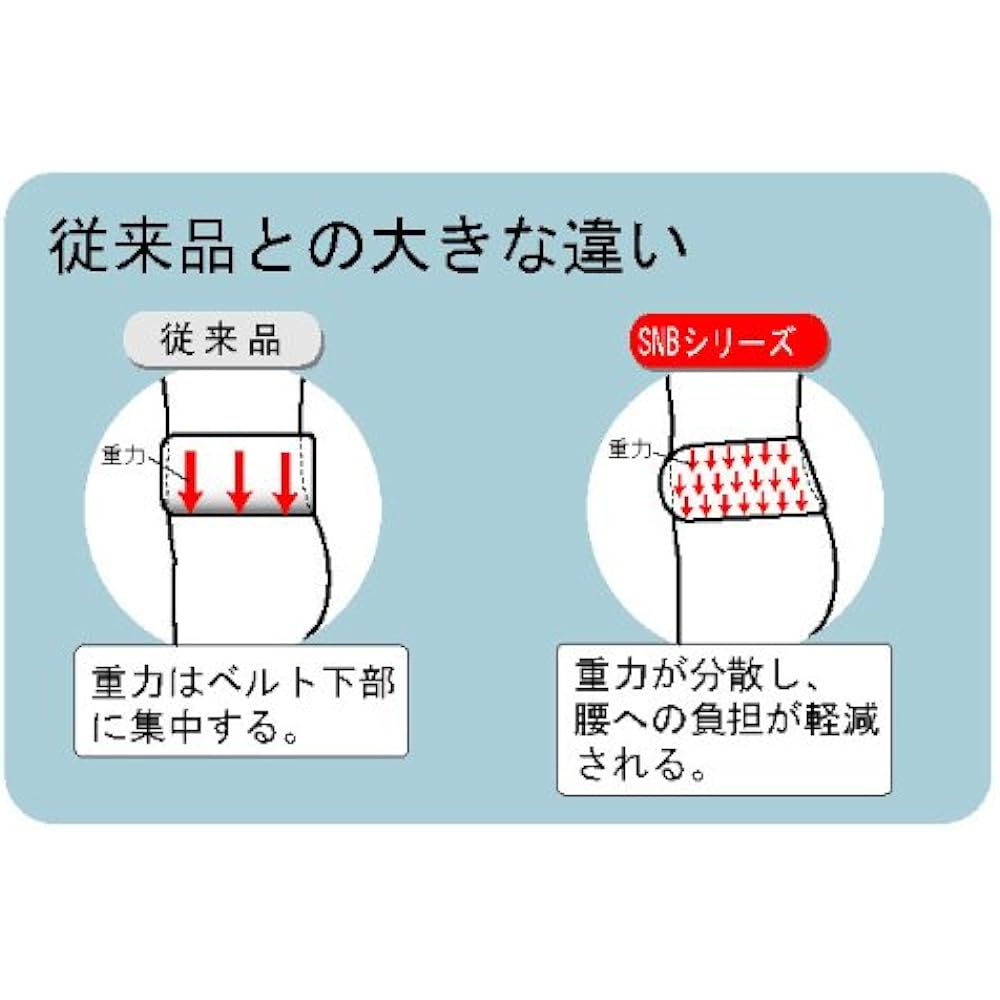 従来品との大きな違い

従来品

重力

重力はベルト下部に集中する。

SNBシリーズ

重力

重力が分散し、腰への負担が軽減される。