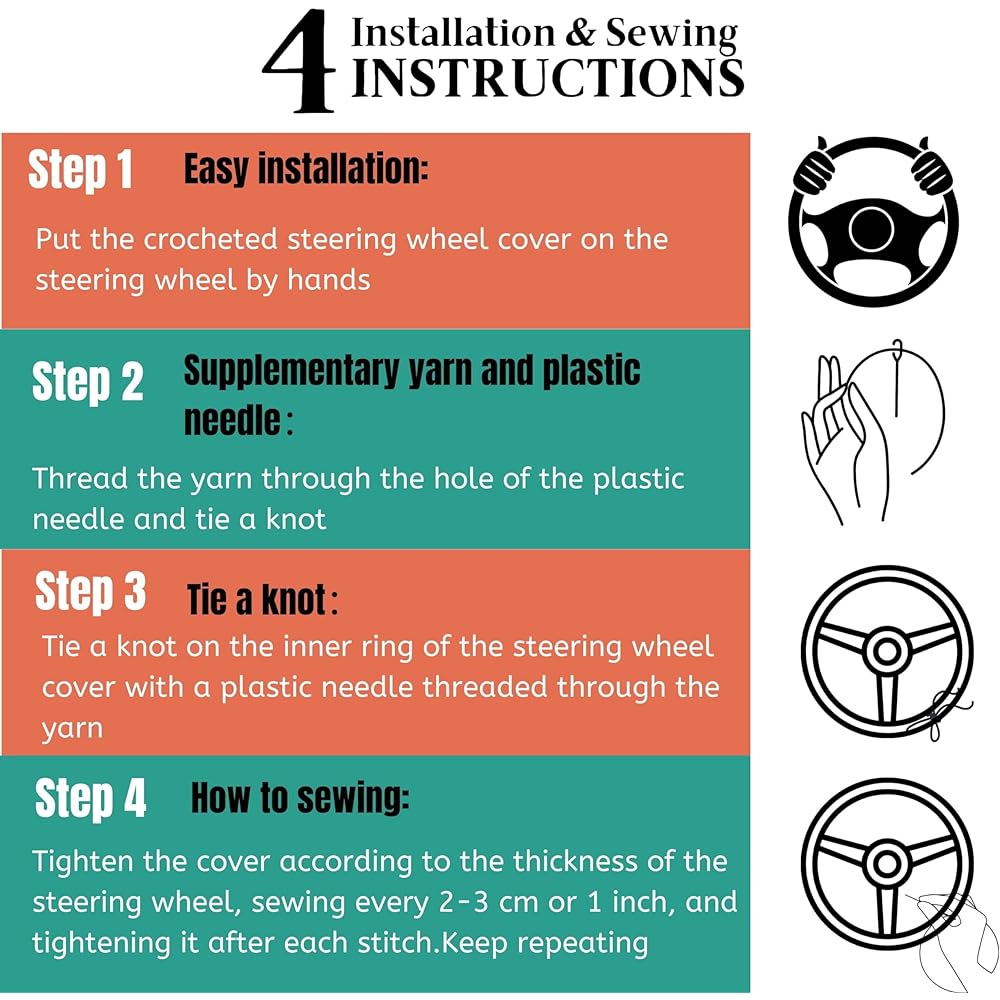 4 Installation & Sewing INSTRUCTIONS

Step 1 Easy installation:

Put the crocheted steering wheel cover on the steering wheel by hands

Step 2 Supplementary yarn and plastic needle:

Thread the yarn through the hole of the plastic needle and tie a knot

Step 3 Tie a knot:

Tie a knot on the inner ring of the steering wheel cover with a plastic needle threaded through the yarn

Step 4 How to sewing:

Tighten the cover according to the thickness of the steering wheel, sewing every 2-3 cm or 1 inch, and tightening it after each stitch.Keep repeating