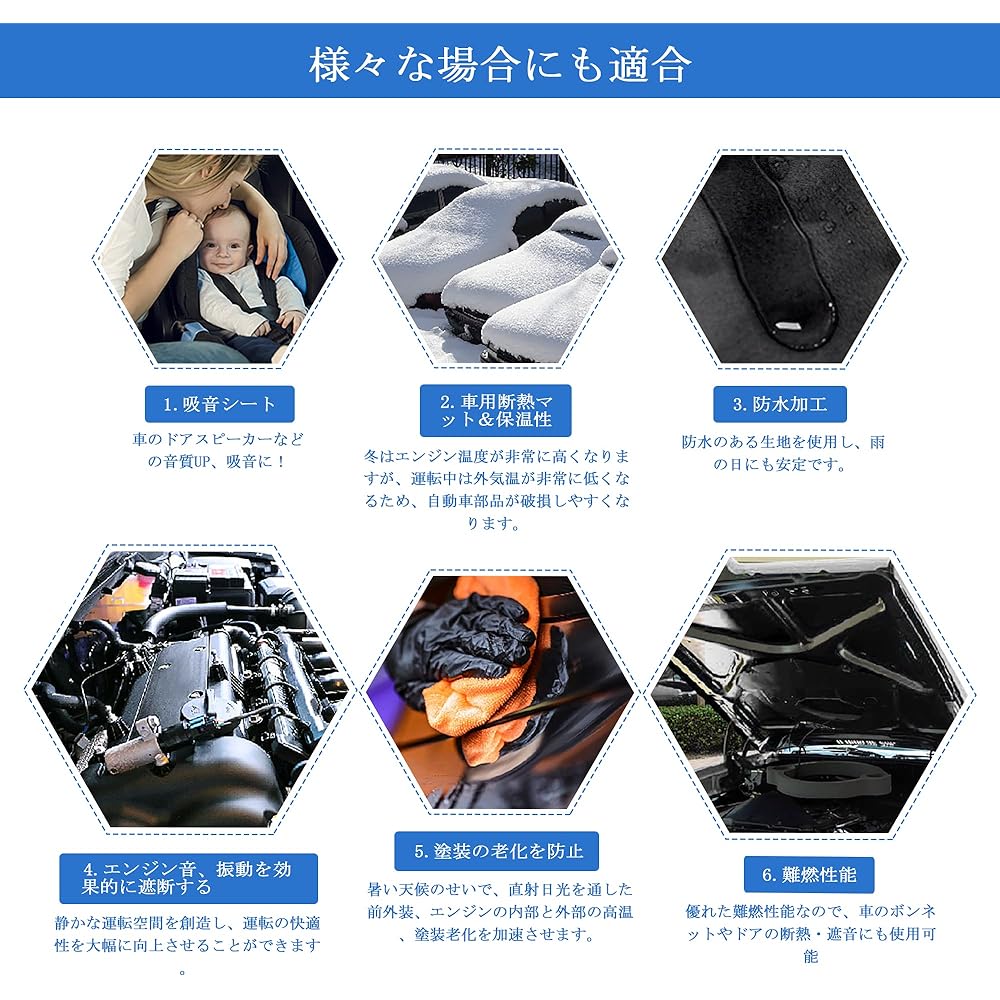 様々な場合にも適合

1. 吸音シート

車のドアスピーカーなどの音質UP、吸音に！

2. 車用断熱マット＆保温性

冬はエンジン温度が非常に高くなりますが、運転中は外気温が非常に低くなるため、自動車部品が破損しやすくなります。

3. 防水加工

防水のある生地を使用し、雨の日にも安定です。

4. エンジン音、振動を効果的に遮断する

静かな運転空間を創造し、運転の快適性を大幅に向上させることができます。

5. 塗装の老化を防止

暑い天候のせいで、直射日光を通した前外装、エンジンの内部と外部の高温、塗装老化を加速させます。

6. 難燃性能

優れた難燃性能なので、車のボンネットやドアの断熱・遮音にも使用可能