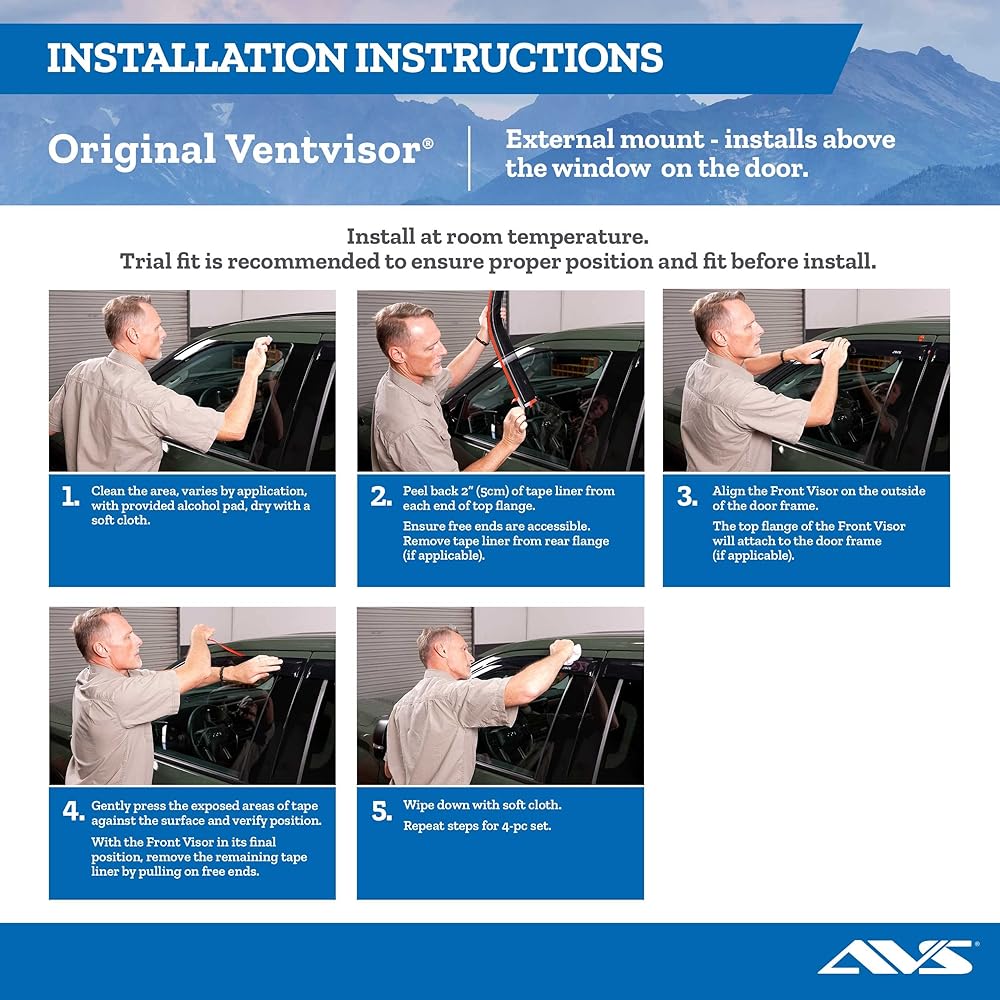 INSTALLATION INSTRUCTIONS

Original Ventvisor®

External mount - installs above the window on the door.

Install at room temperature.
Trial fit is recommended to ensure proper position and fit before install.

1. Clean the area, varies by application, with provided alcohol pad, dry with a soft cloth.

2. Peel back 2" (5cm) of tape liner from each end of top flange.

Ensure free ends are accessible. Remove tape liner from rear flange (if applicable).

3. Align the Front Visor on the outside of the door frame.

The top flange of the Front Visor will attach to the door frame (if applicable).

4. Gently press the exposed areas of tape against the surface and verify position.

With the Front Visor in its final position, remove the remaining tape liner by pulling on free ends.

5. Wipe down with soft cloth.

Repeat steps for 4-pc set.

AVS®